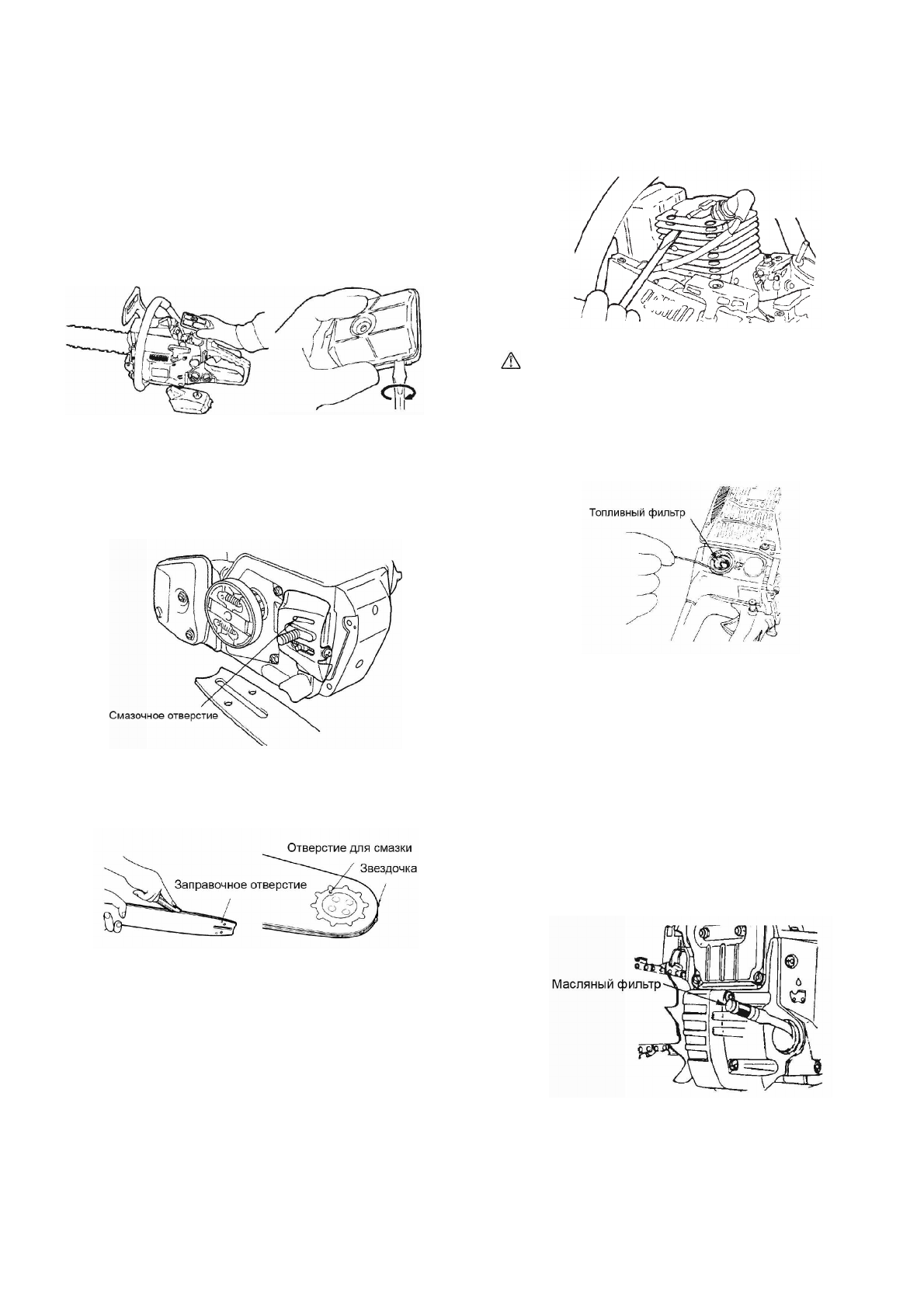 Смазочное отверстие

Отверстие для смазки
Звездочка
Заправочное отверстие

Топливный фильтр

Масляный фильтр