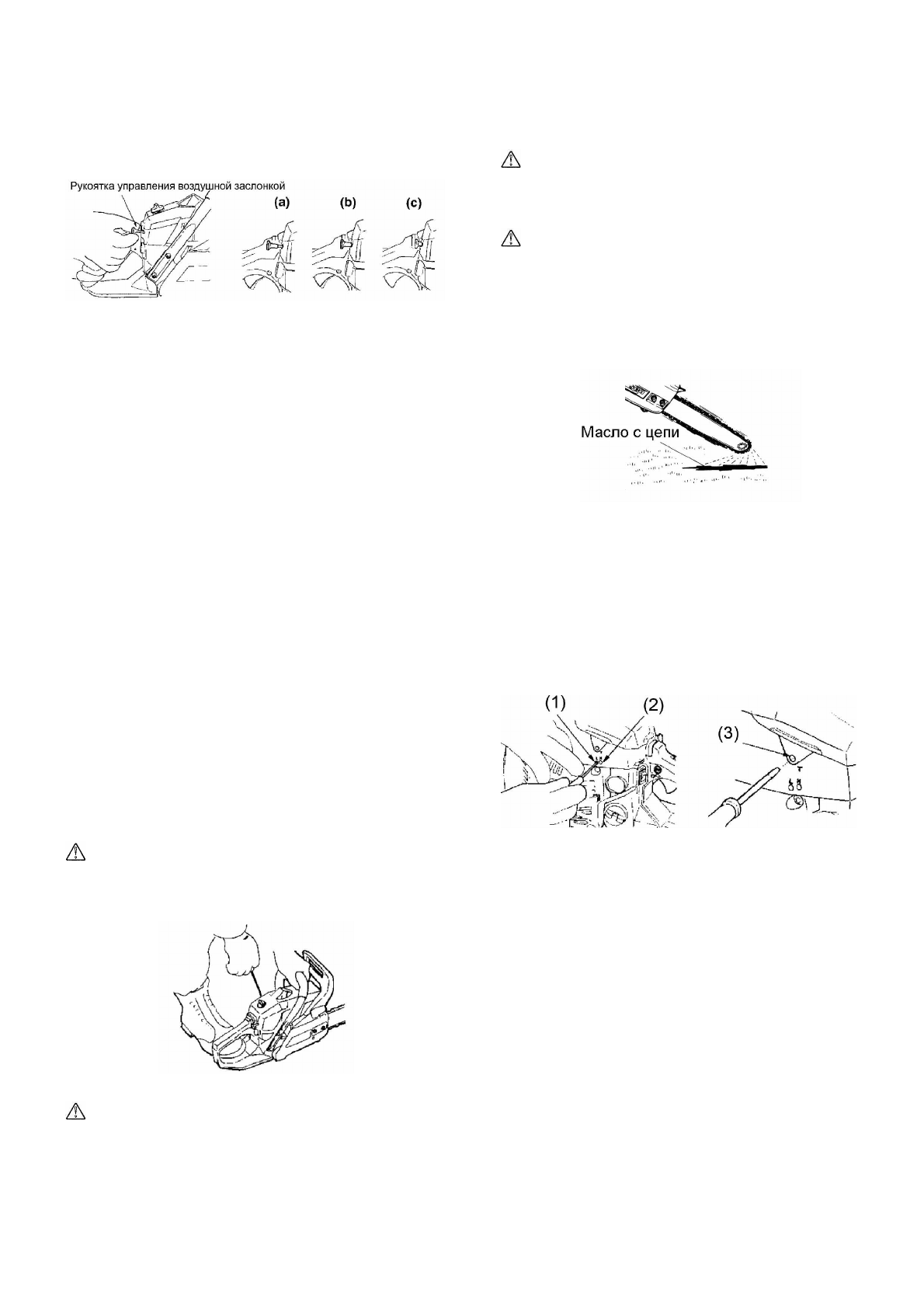 Рукоятка управления воздушной заслонкой

(a) (b) (c)

Масло с цепи

(1) (2)

(3)