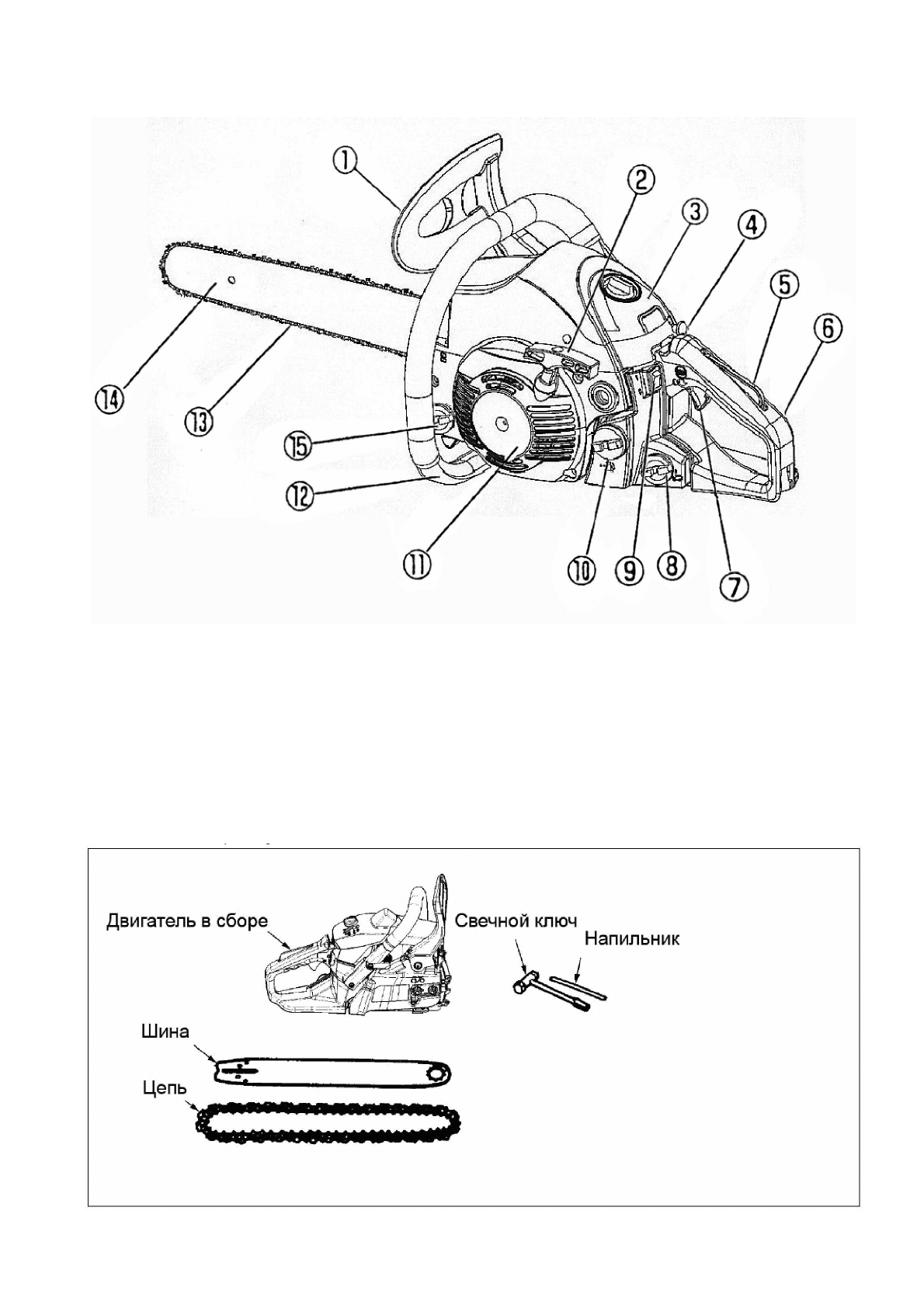 ①
②
③
④
⑤
⑥
⑦
⑧
⑨
⑩
⑪
⑫
⑬
⑭
⑮

Двигатель в сборе
Свечной ключ
Напильник
Шина
Цепь