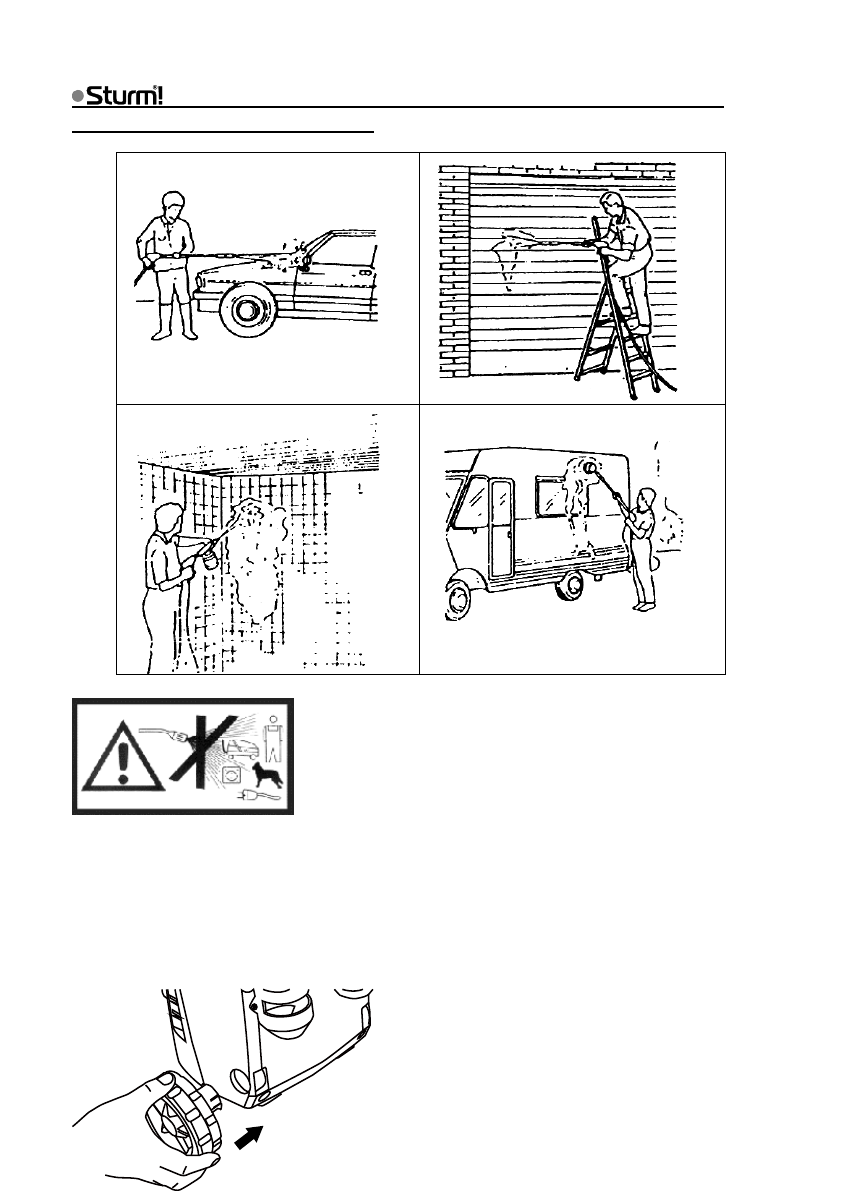 Sturm!