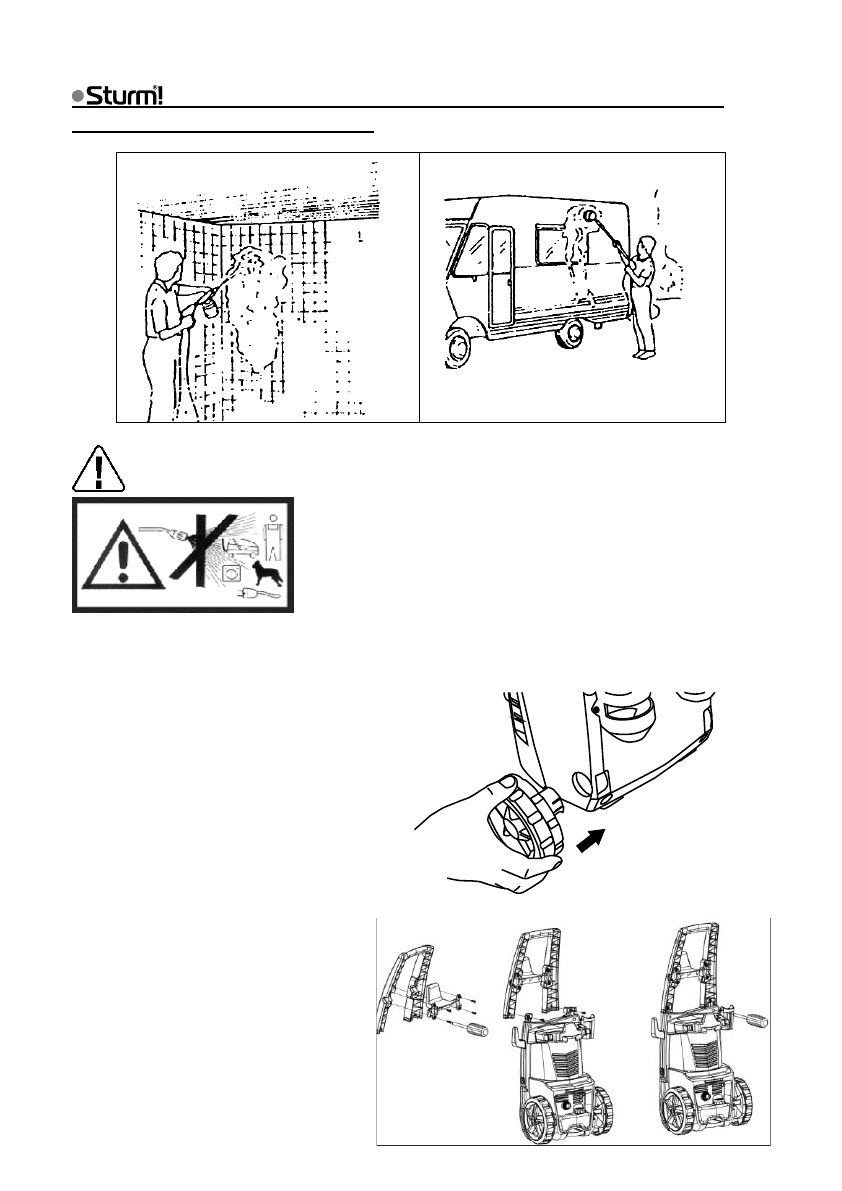 Sturm!