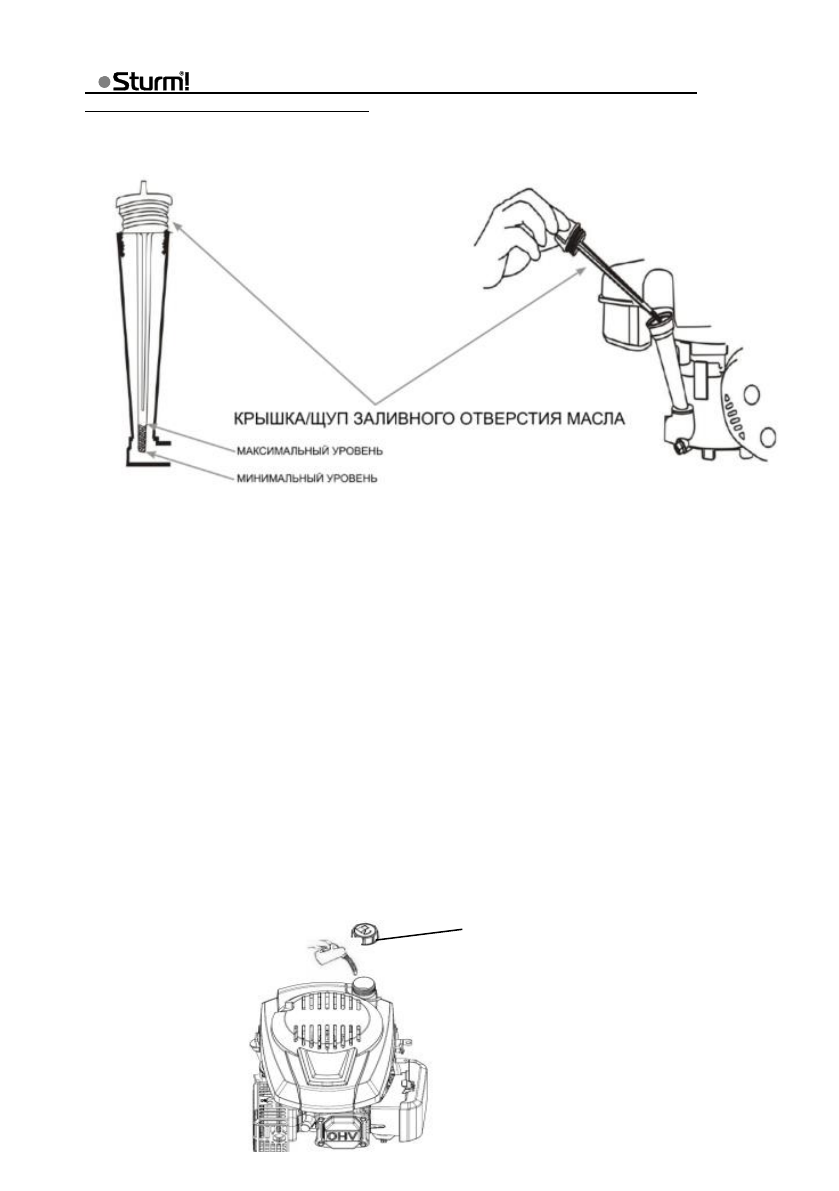 Sturm!

КРЫШКА/ЩУП ЗАЛИВНОГО ОТВЕРСТИЯ МАСЛА

МАКСИМАЛЬНЫЙ УРОВЕНЬ

МИНИМАЛЬНЫЙ УРОВЕНЬ

OHV