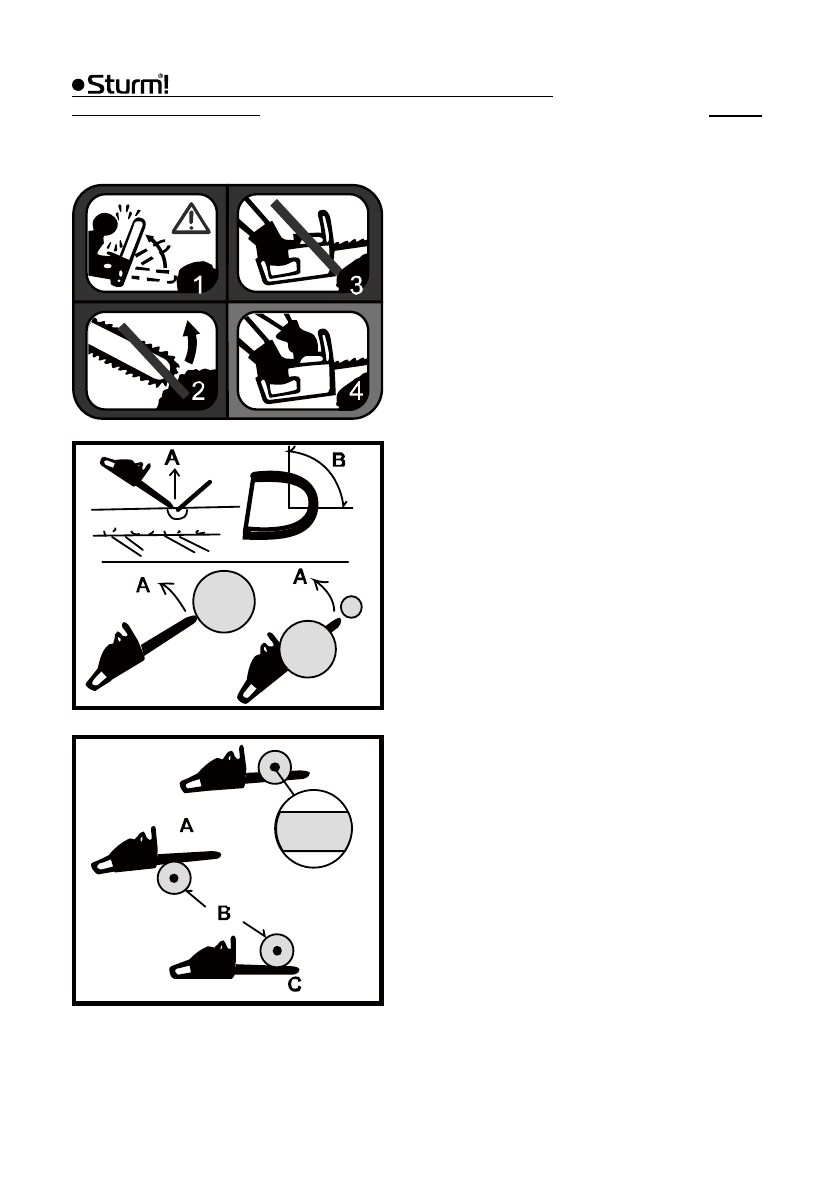 Sturm!

1
3
2
4

A
B

A
A

A
B
C