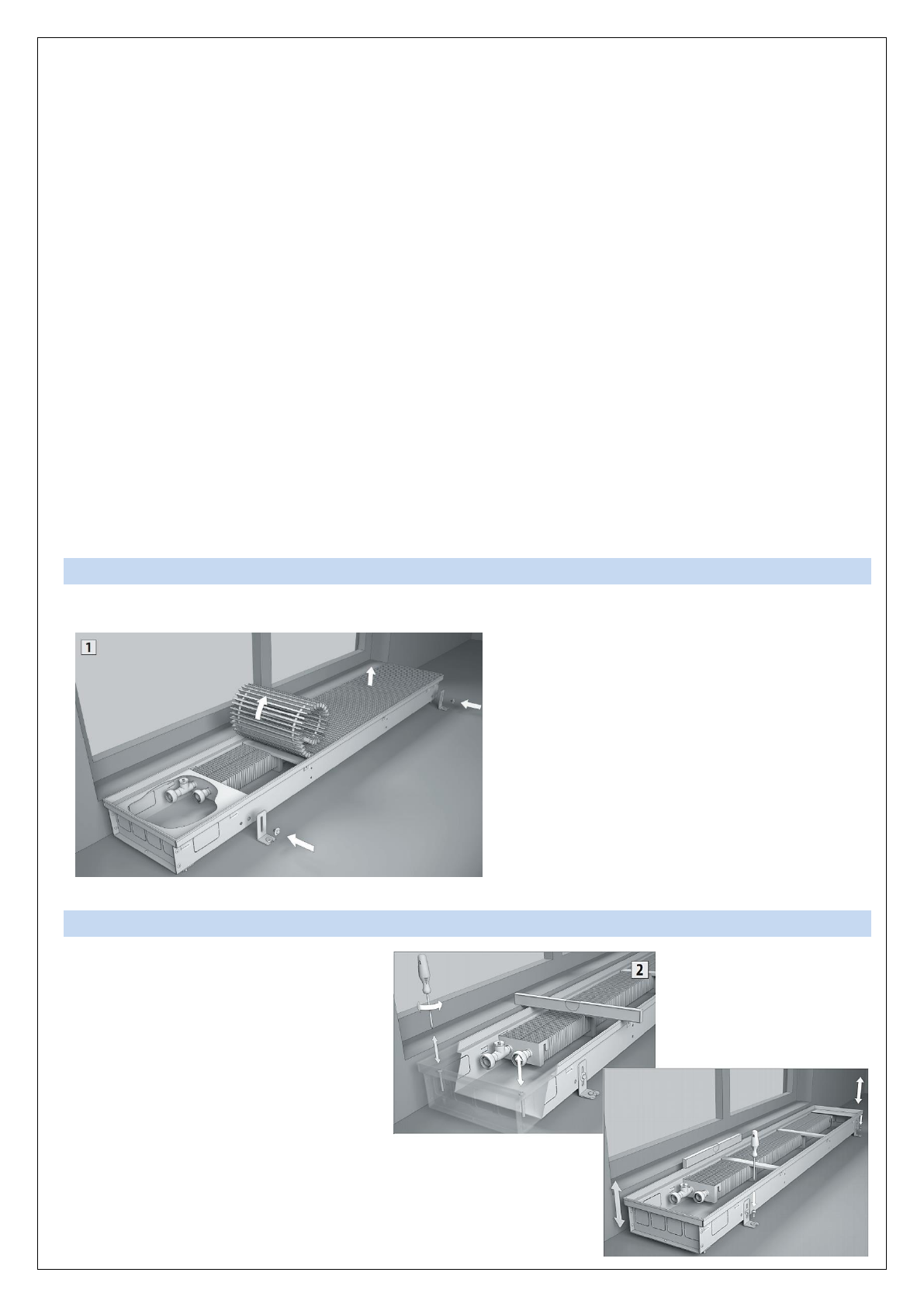 1

2