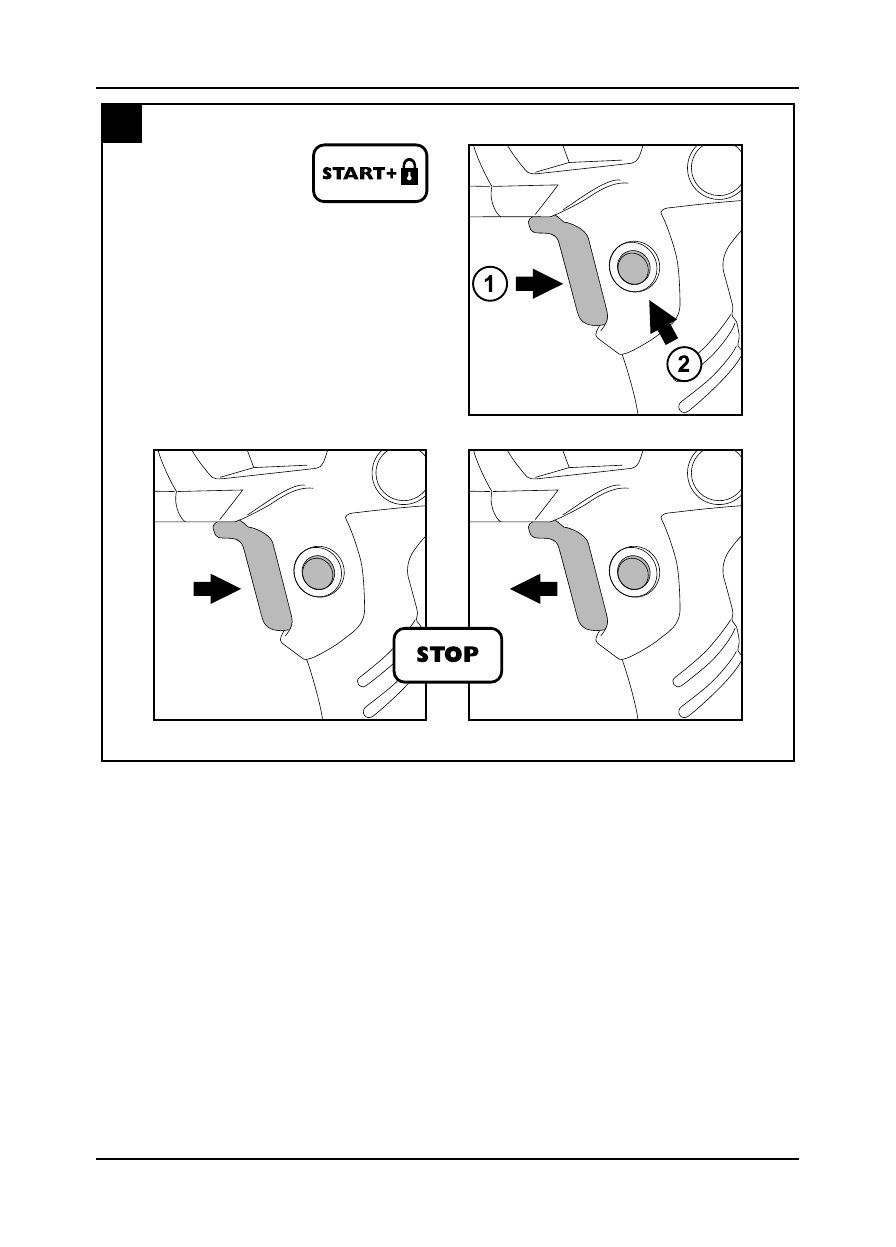 START+

1

2

STOP