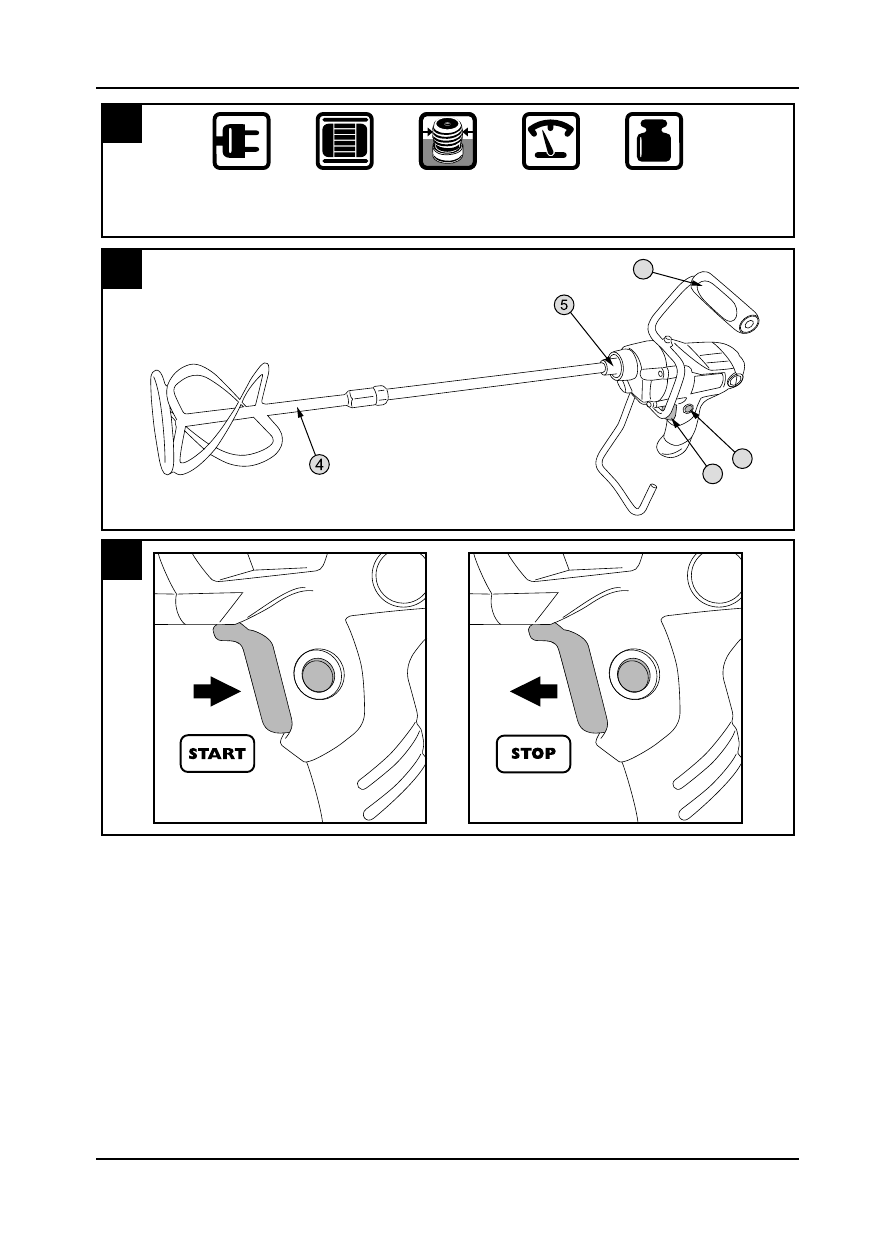 5

4

START

STOP