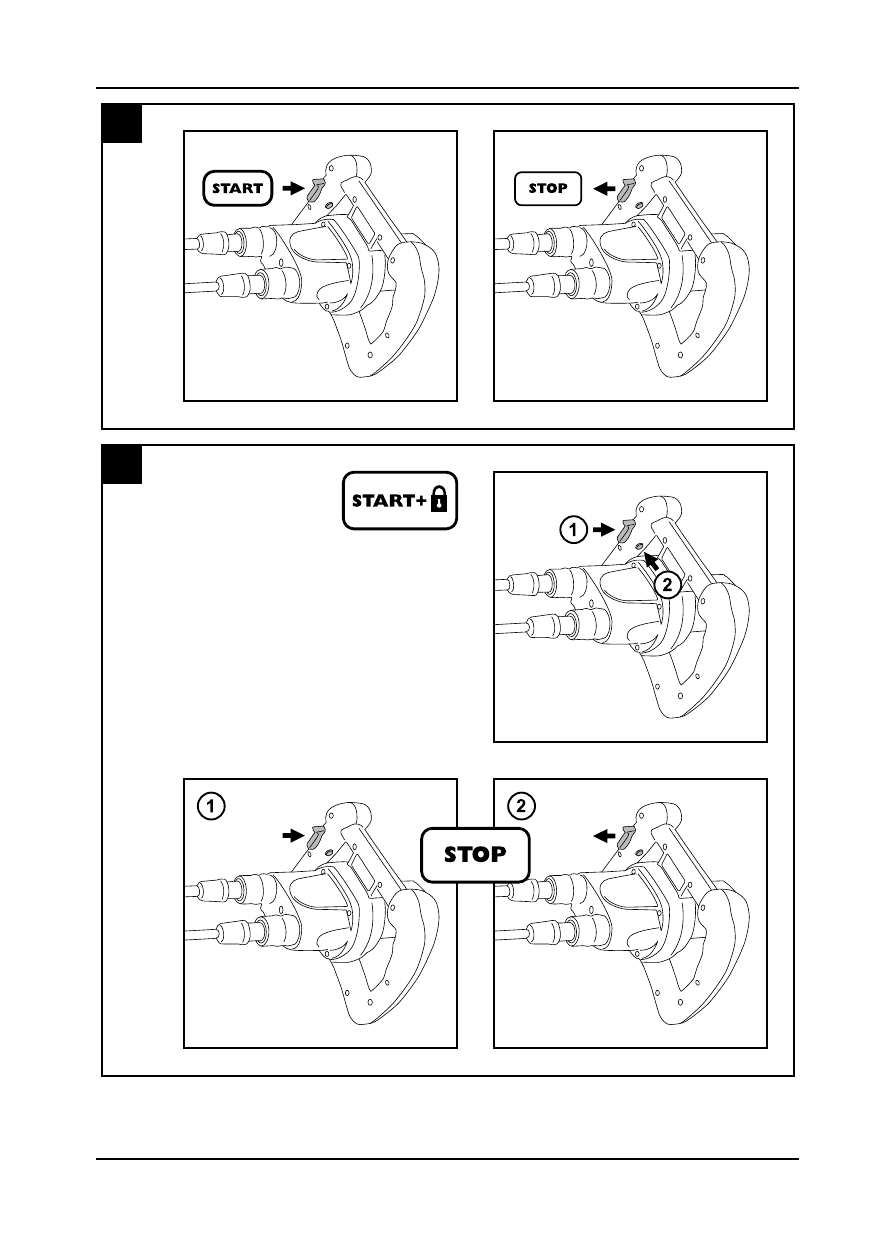 START

STOP

START+

1

2

1

STOP

2