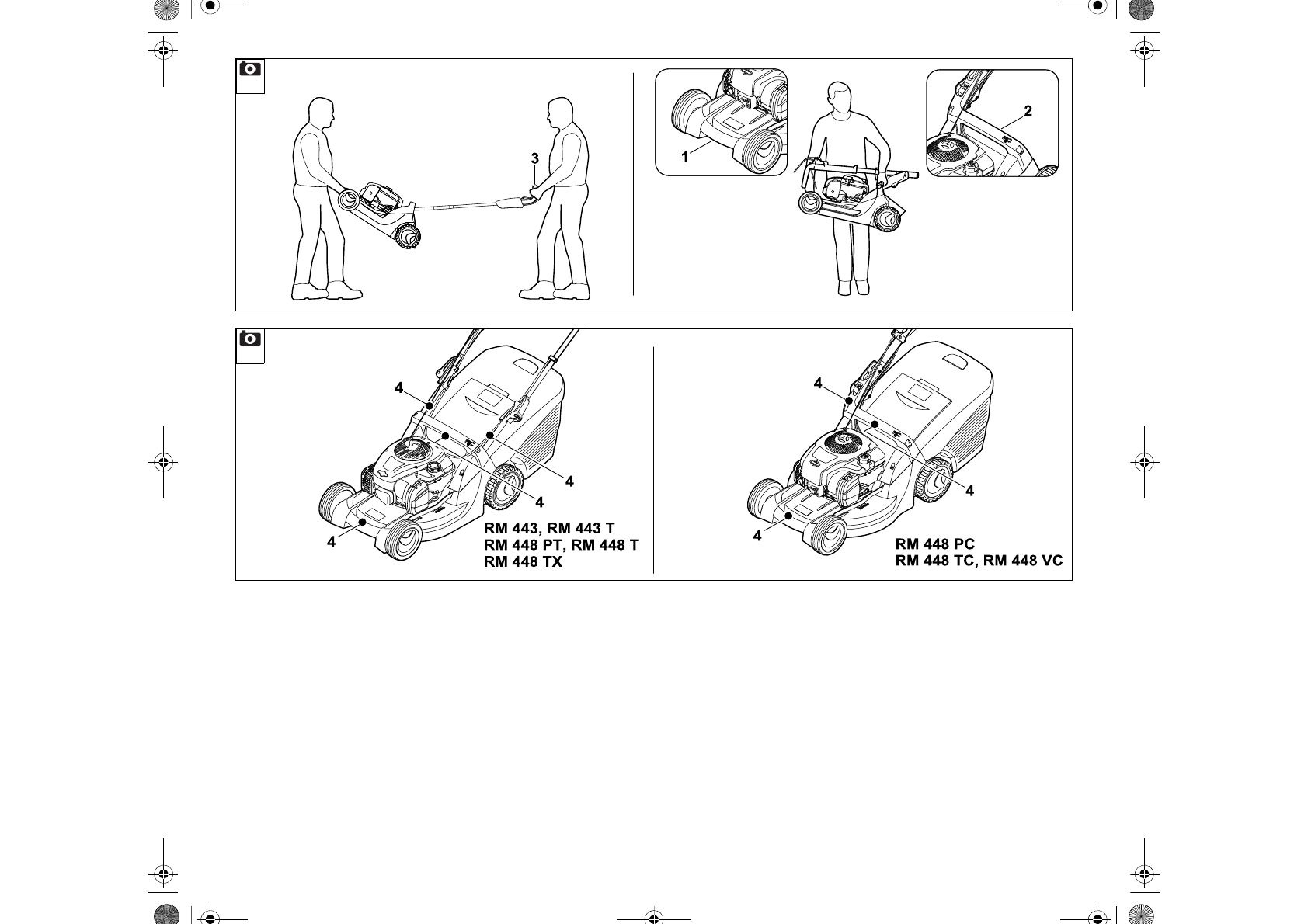 3

1

2

4

4

4

4

RM 443, RM 443 T
RM 448 PT, RM 448 T
RM 448 TX

4

4

4

RM 448 PC
RM 448 TC, RM 448 VC