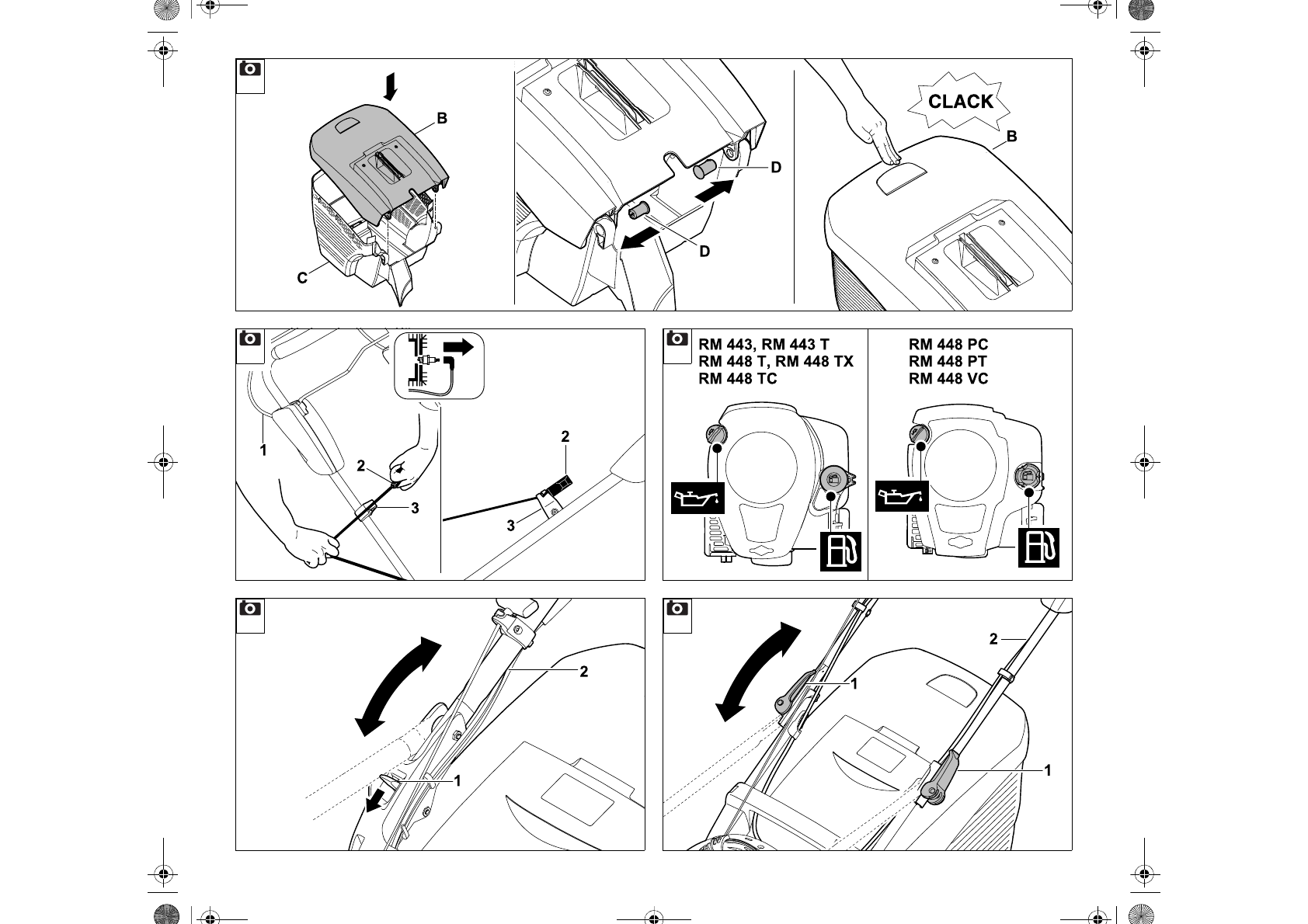 B

C

D

D

CLACK

B

1

2

3

2

3

RM 443, RM 443 T
RM 448 T, RM 448 TX
RM 448 TC

RM 448 PC
RM 448 PT
RM 448 VC

2

1

2

1

1