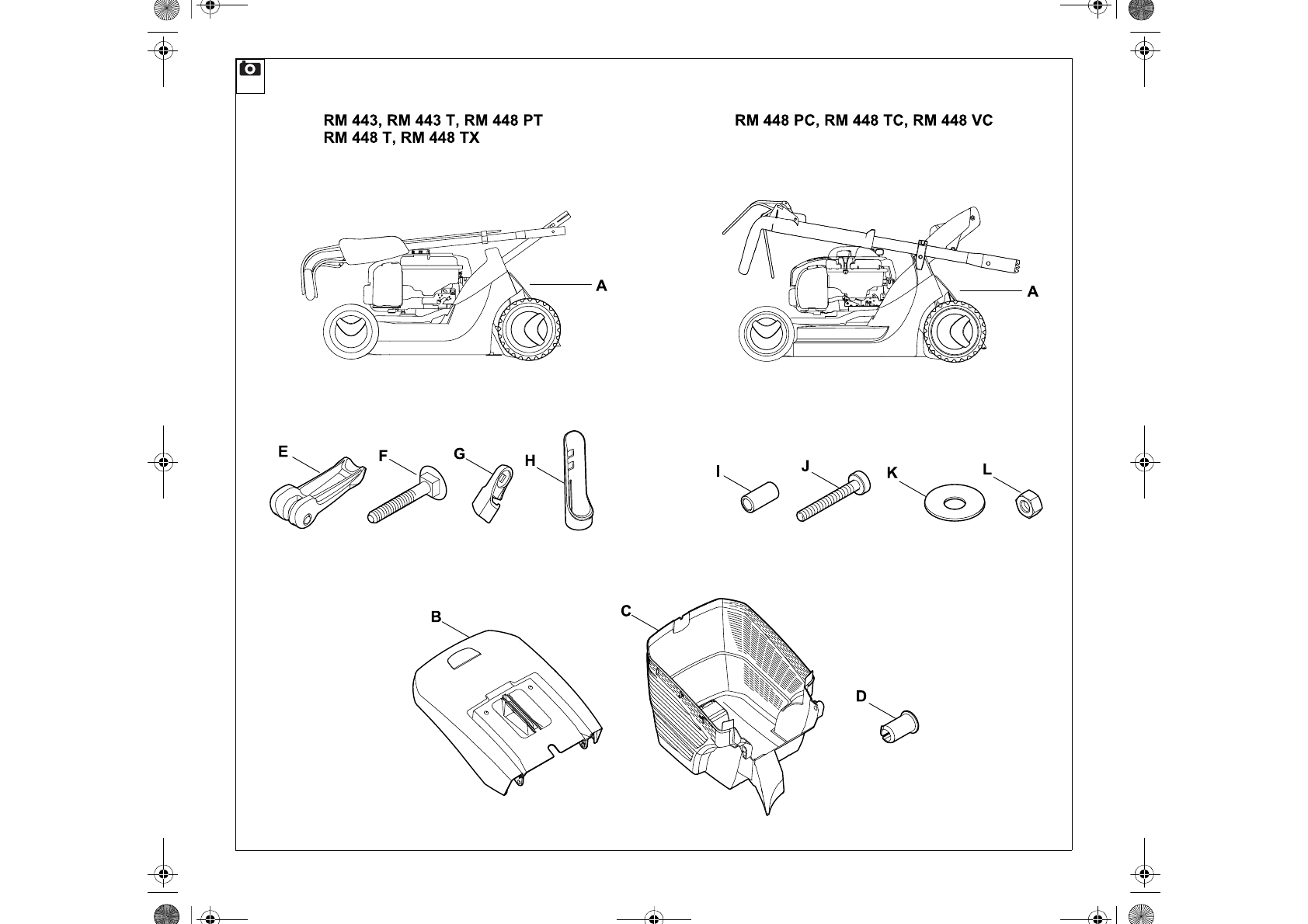 RM 443, RM 443 T, RM 448 PT
RM 448 T, RM 448 TX

RM 448 PC, RM 448 TC, RM 448 VC

A

A

E

F

G

H

I

J

K

L

B

C

D