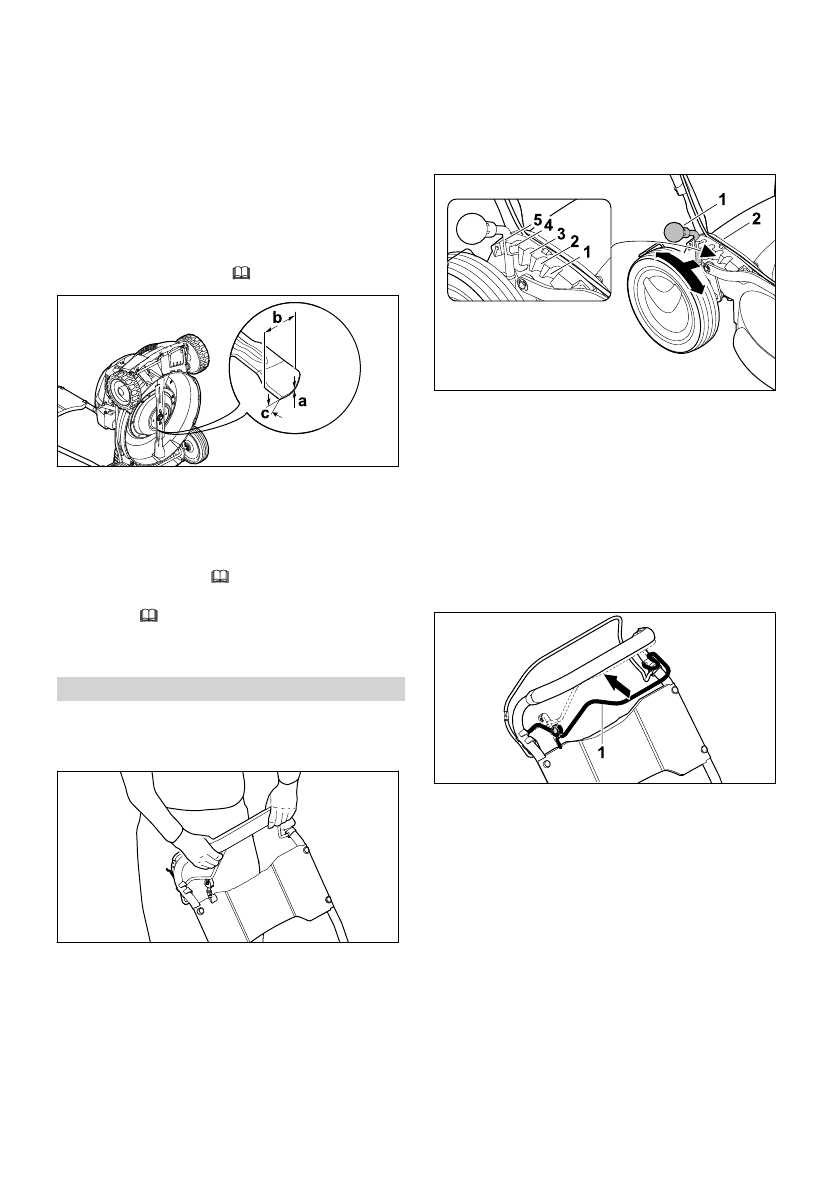 b

c

a

5 4 3 2 1

1

2

1