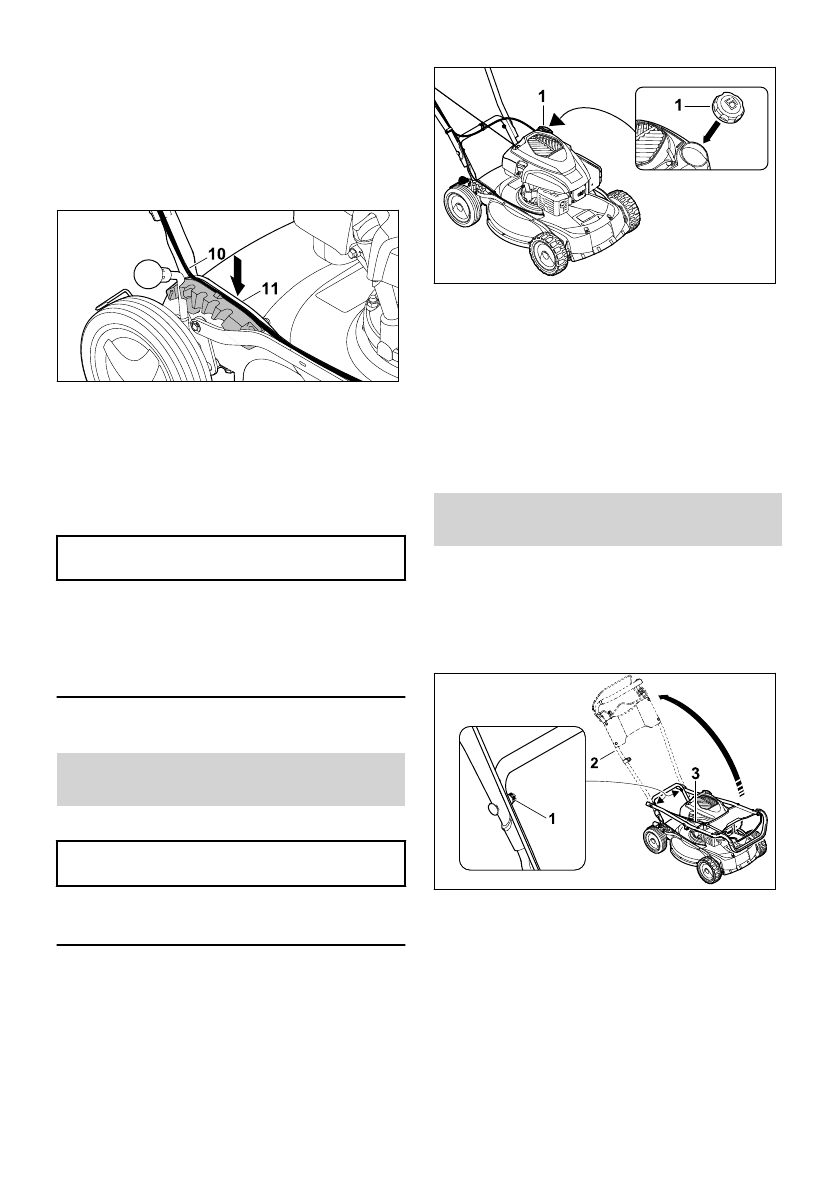 10

11

1

1

2

3

1