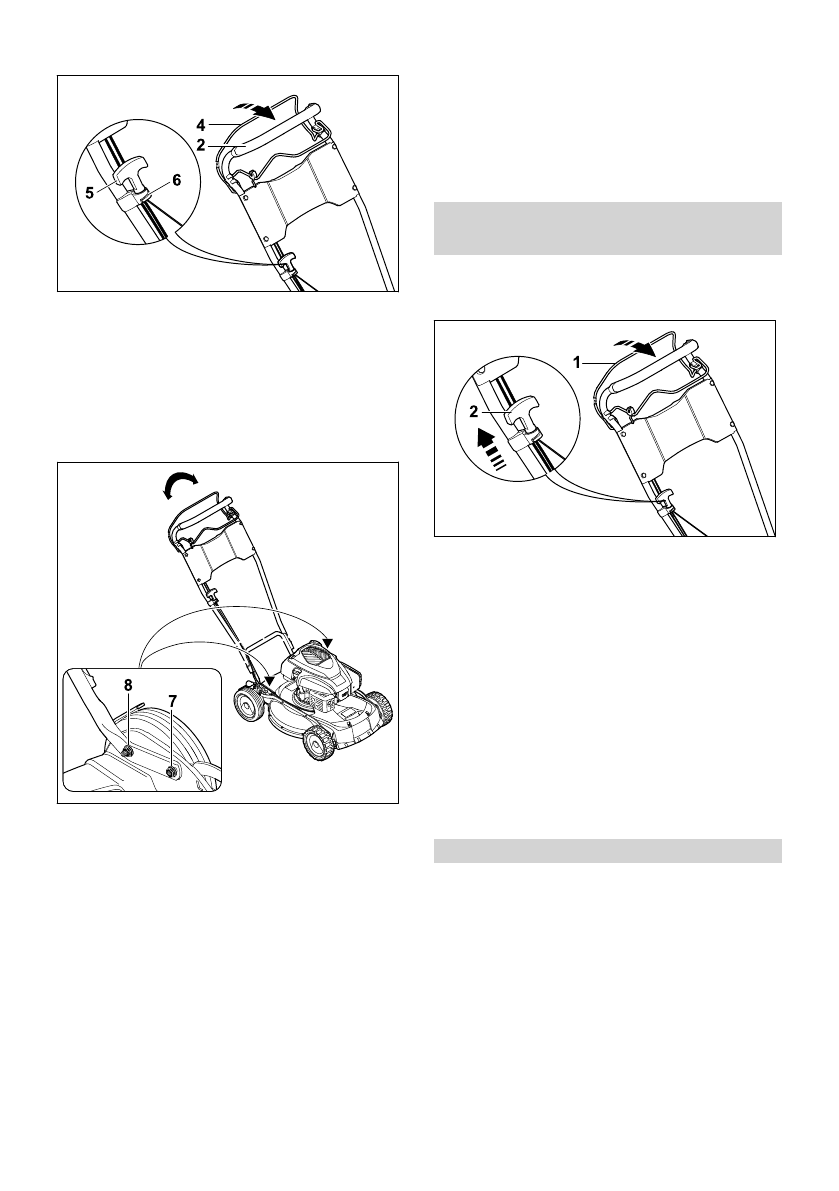 4
2
5
6

8
7

1
2