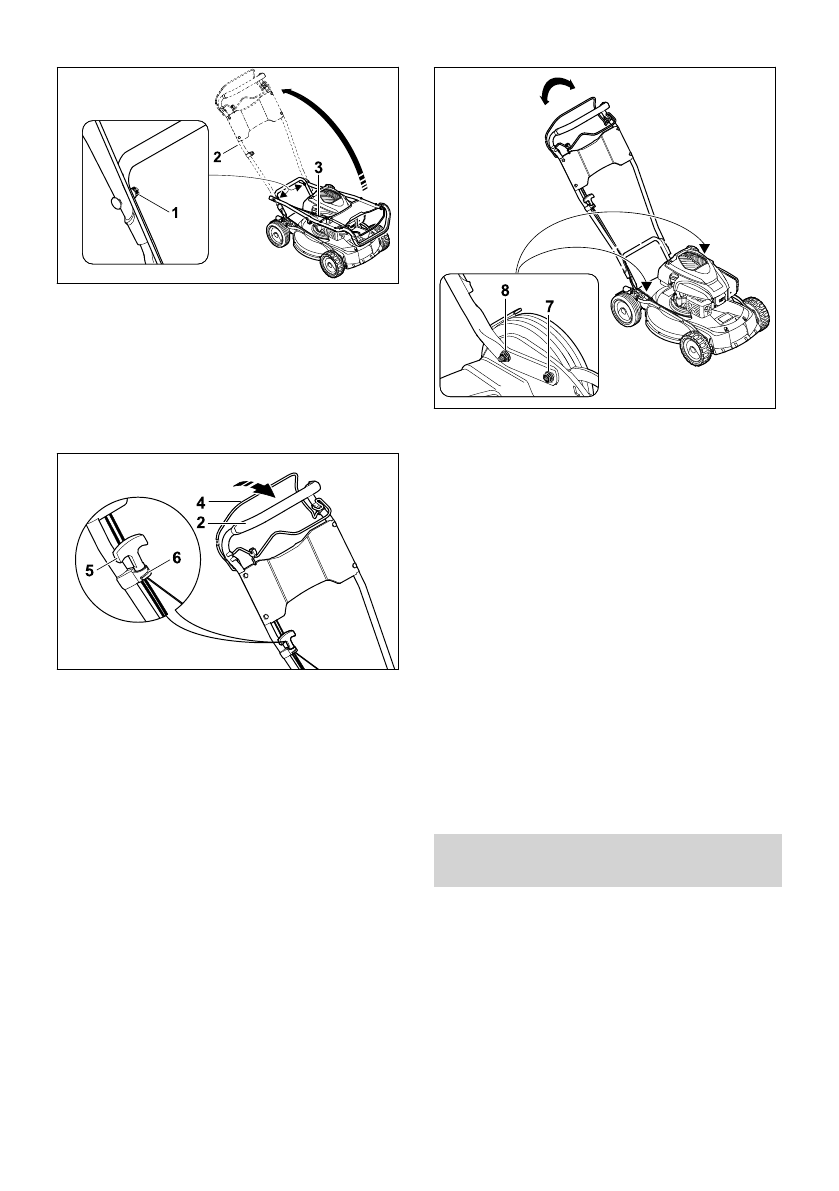 2
3
1

4
2
5
6

8
7