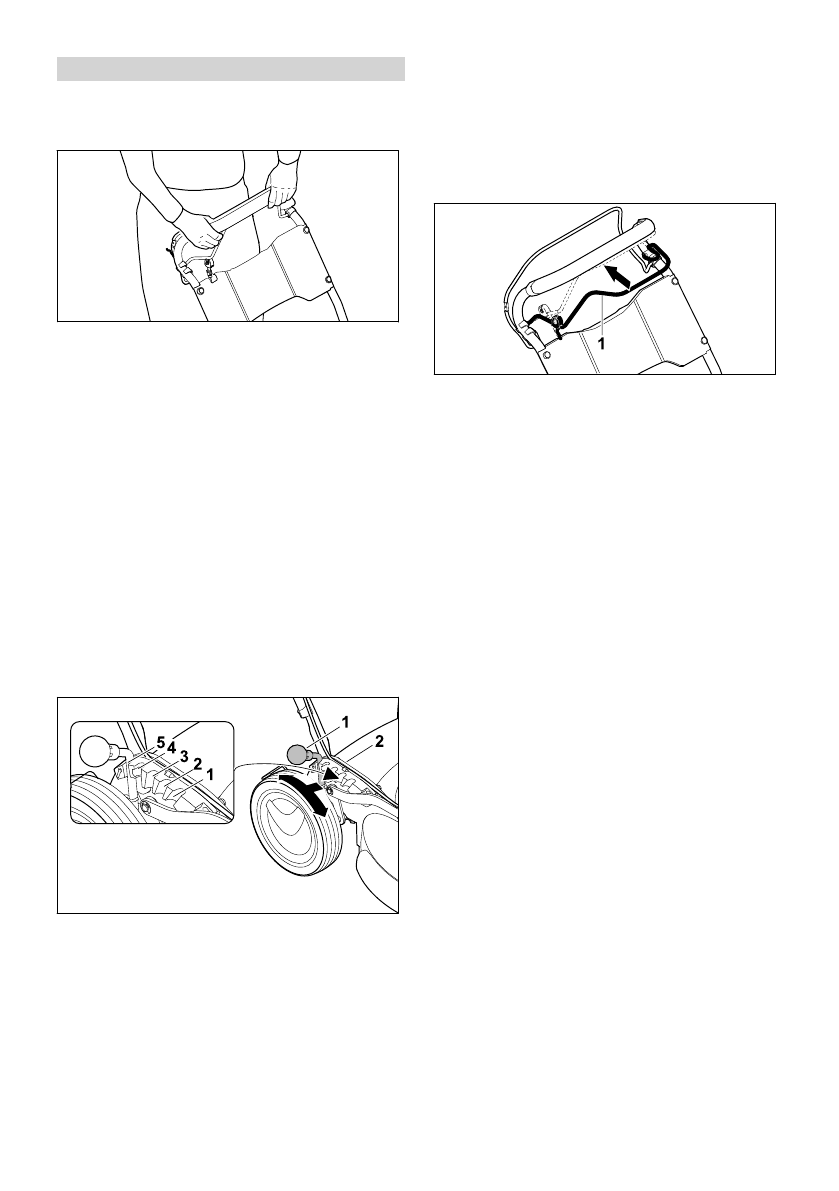 1

5
4
3
2
1

1
2