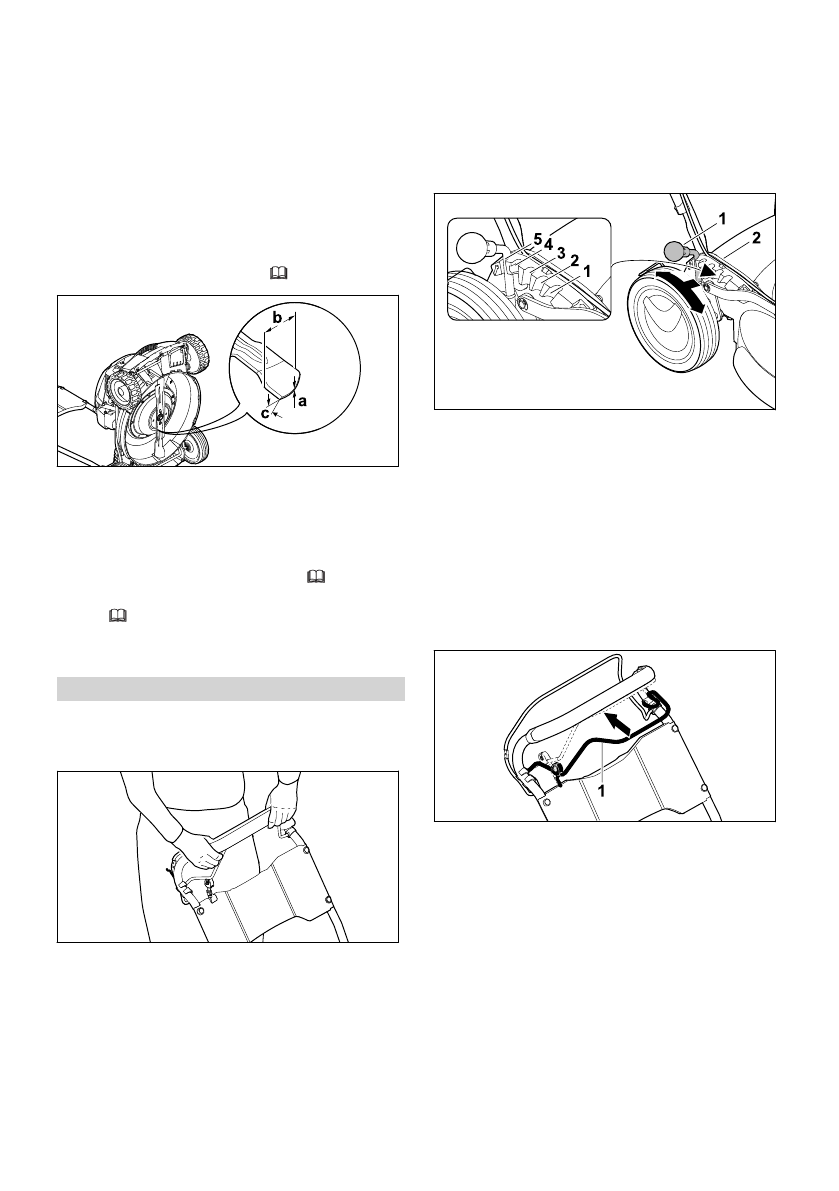 b
c
a

5
4
3
2
1
1
2

1