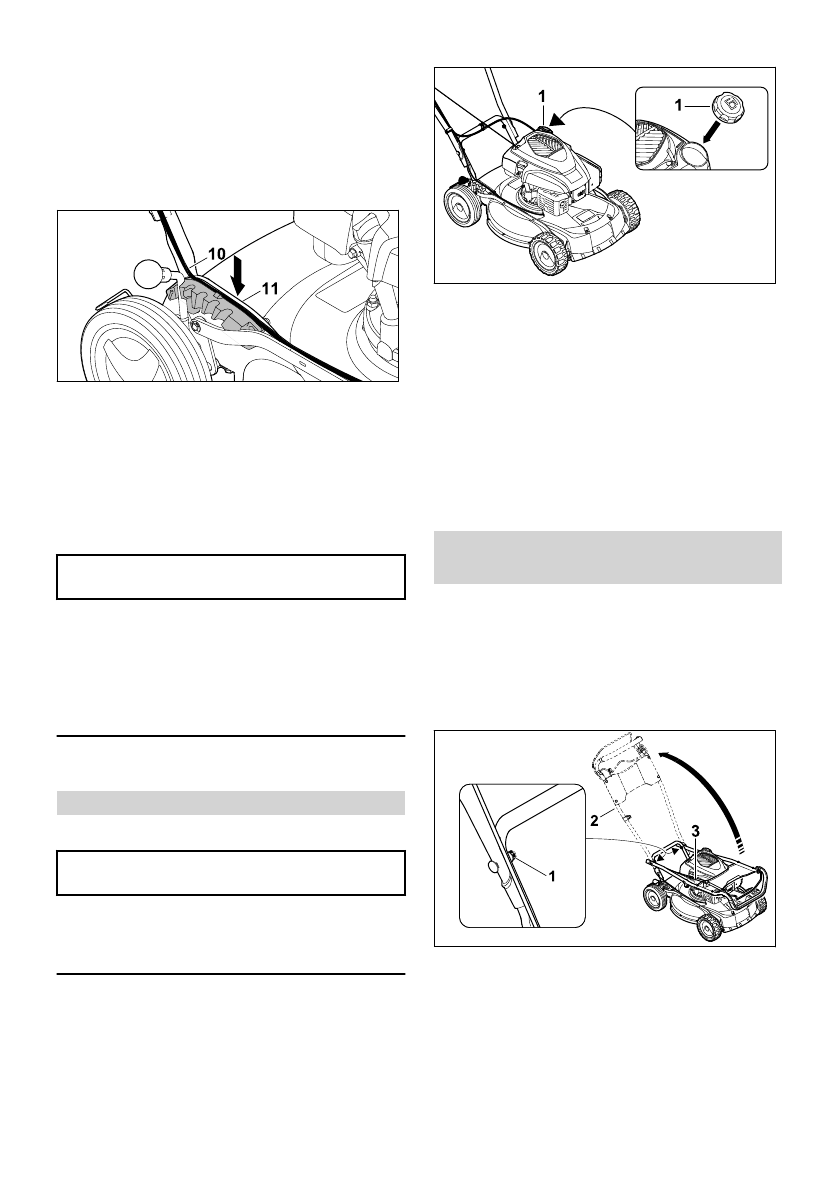 10

11

1

1

2

3

1