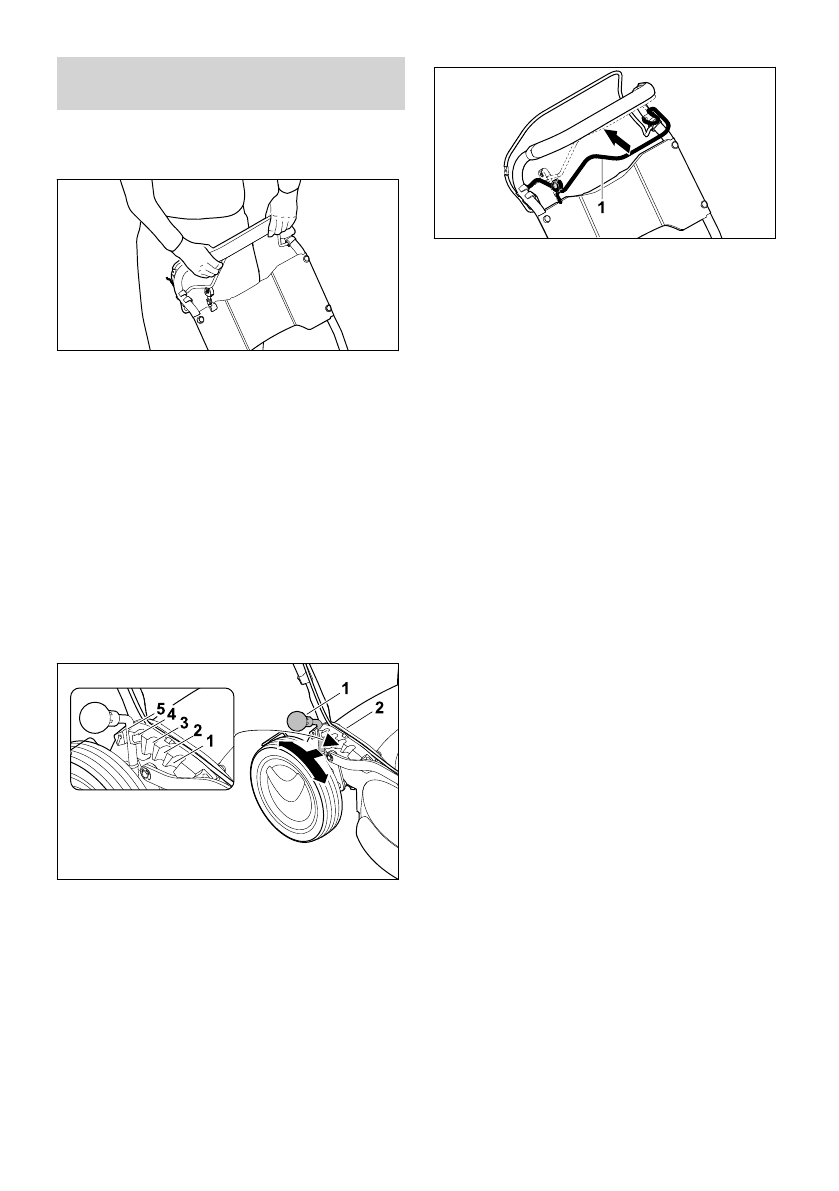 1

5
4
3
2
1

1
2