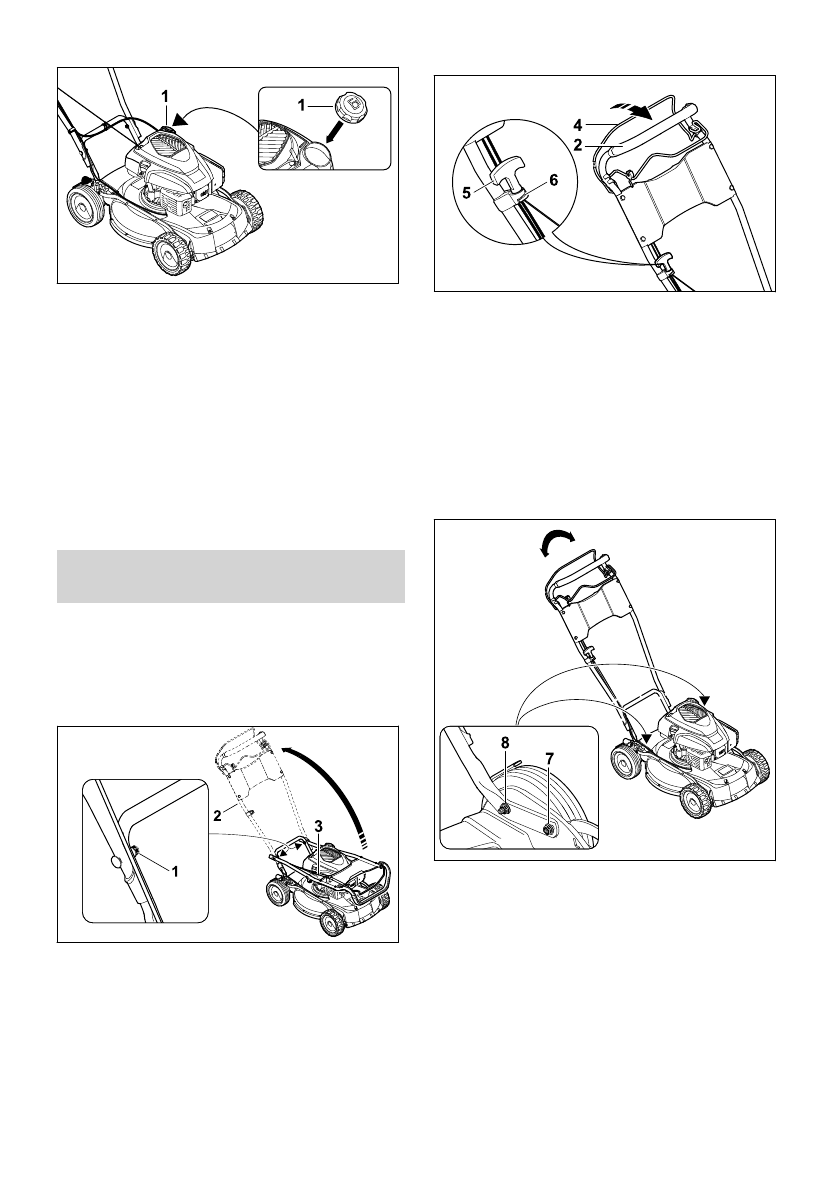 1

1

4

2

5

6

2

3

1

8

7