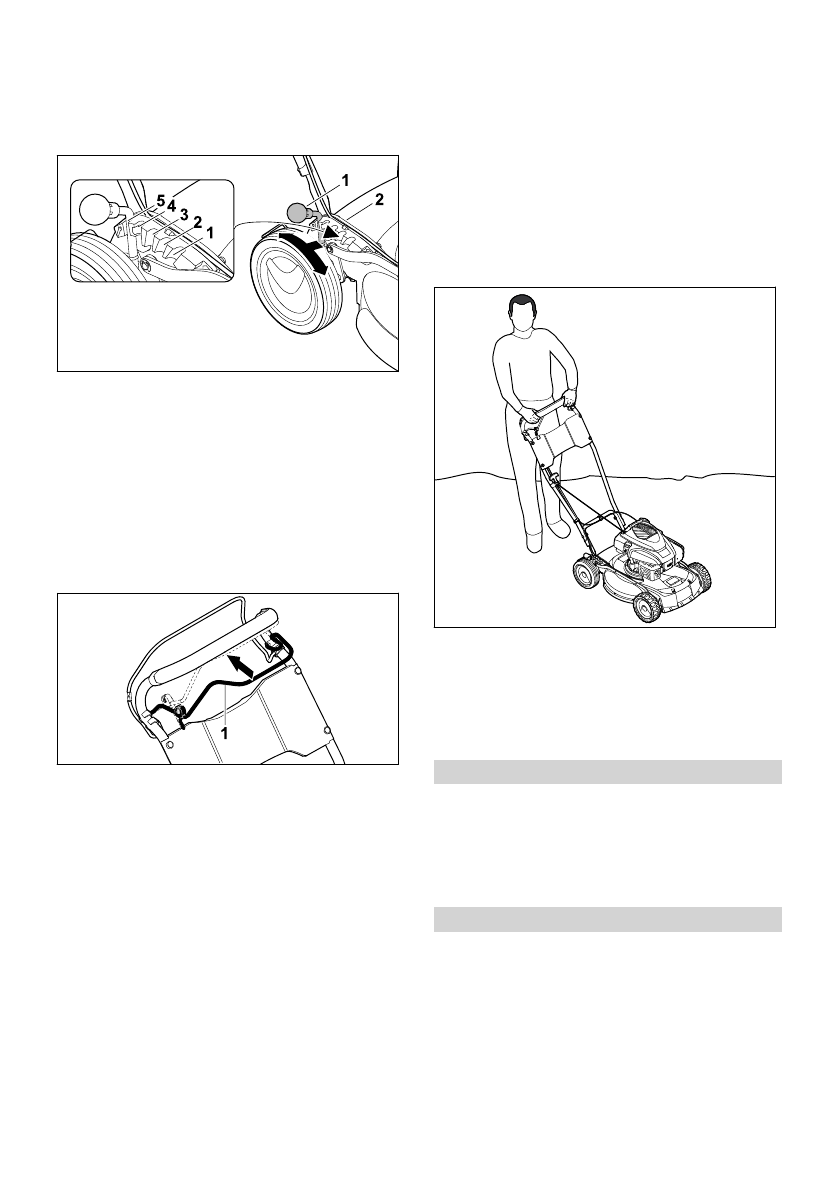 5
4
3
2
1
1
2

1