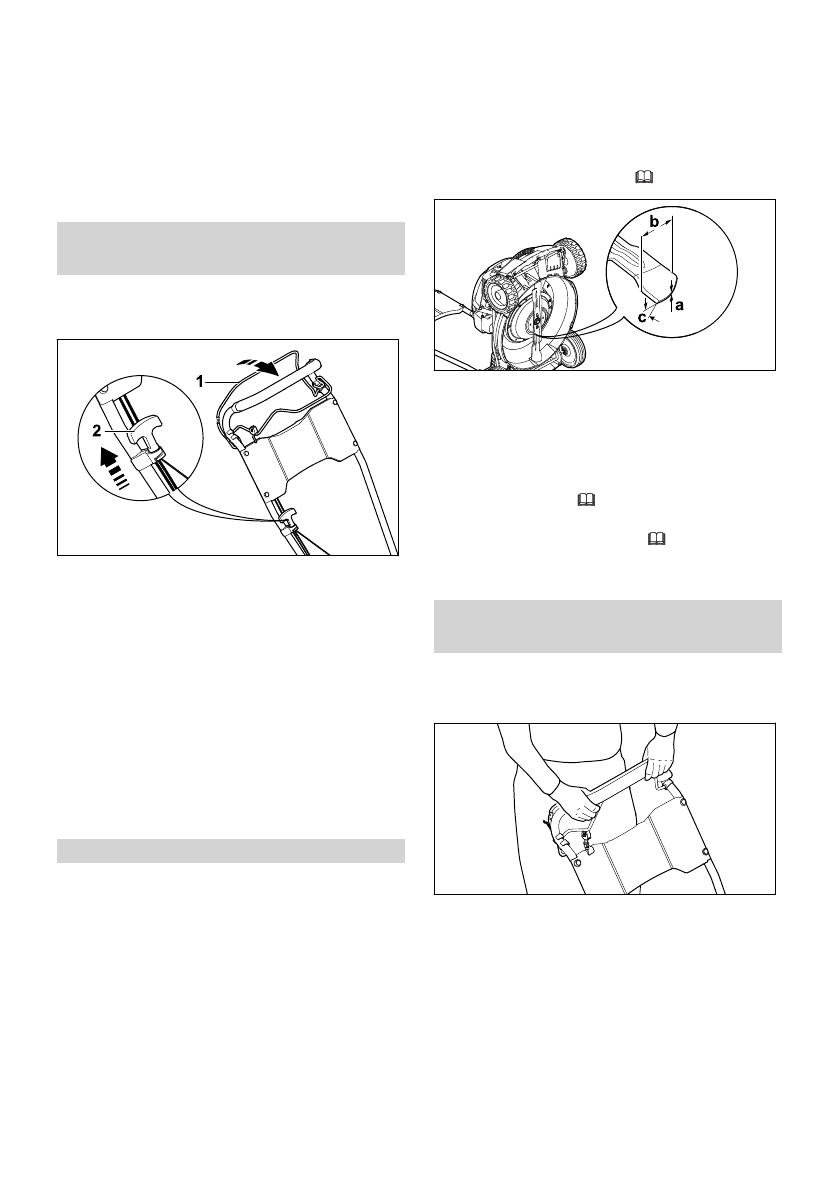 1

2

b

a

c