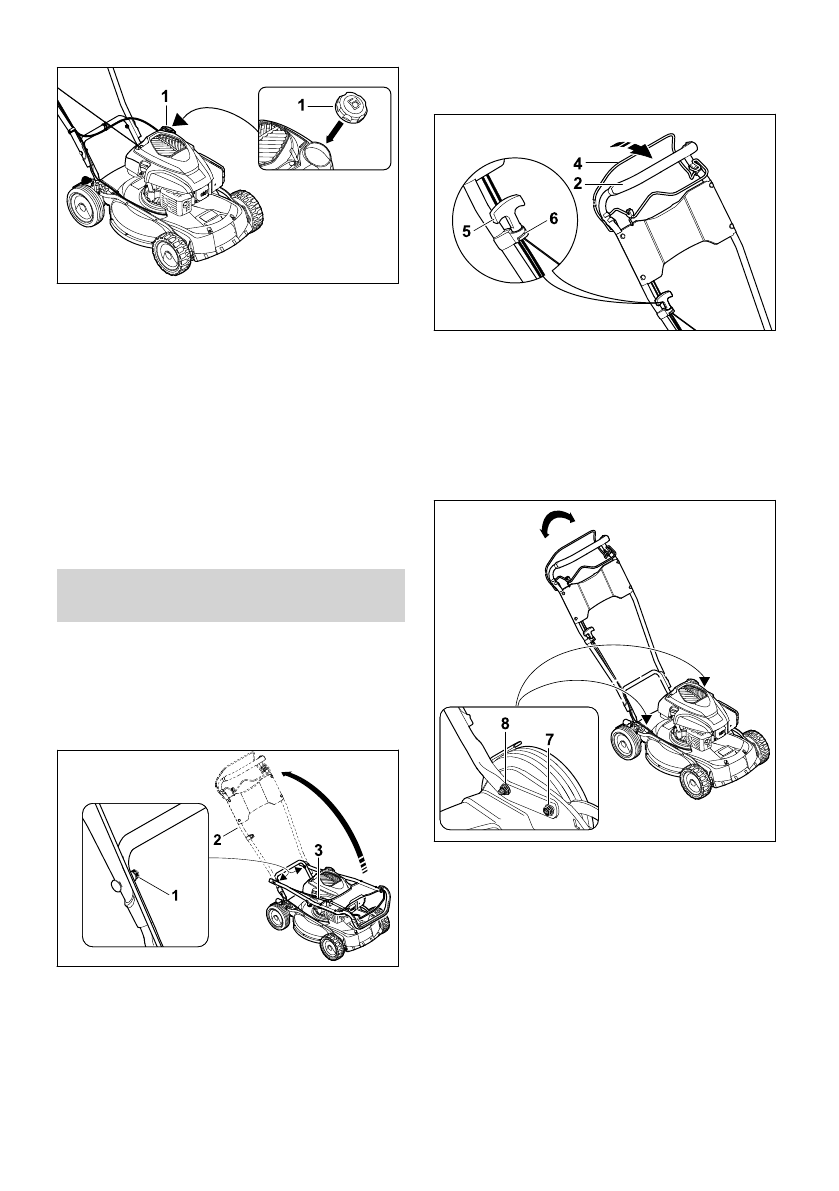 1
1

4
2
5
6

8
7

2
3
1