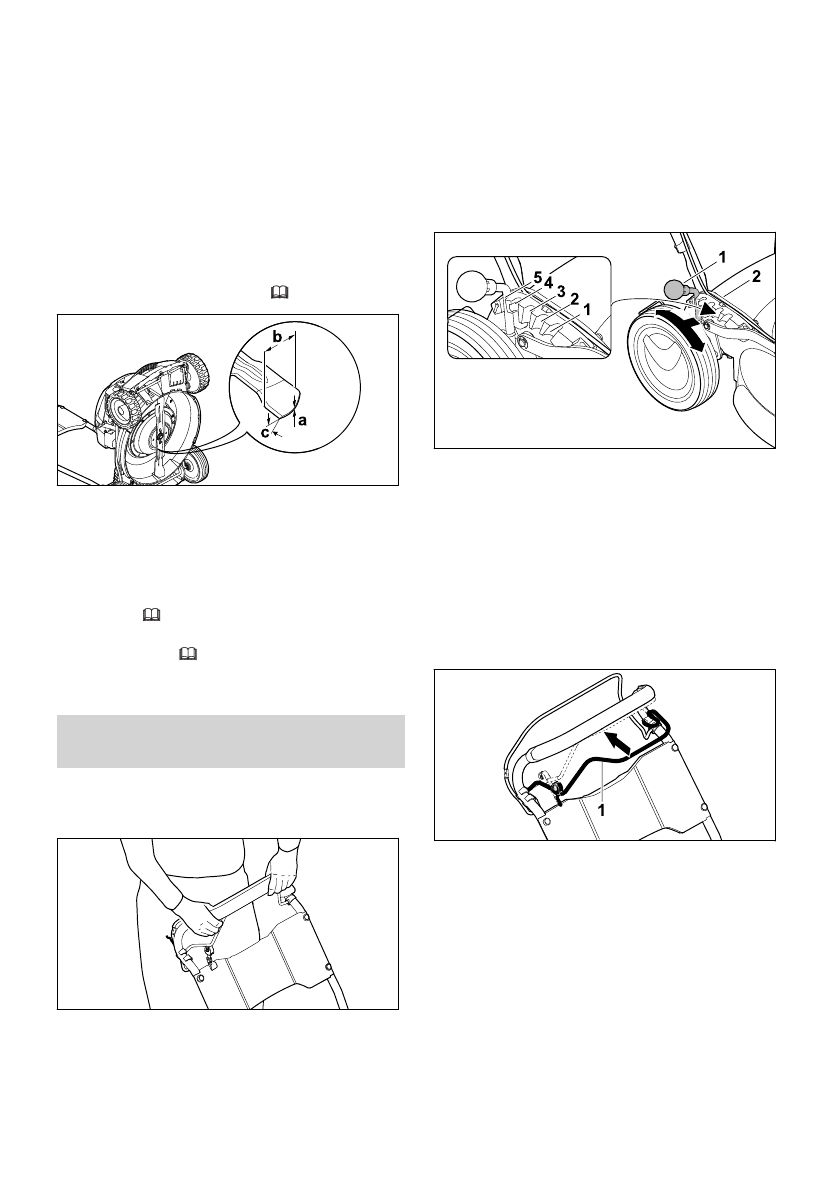 b

a

c

5 4 3 2 1

1

2

1