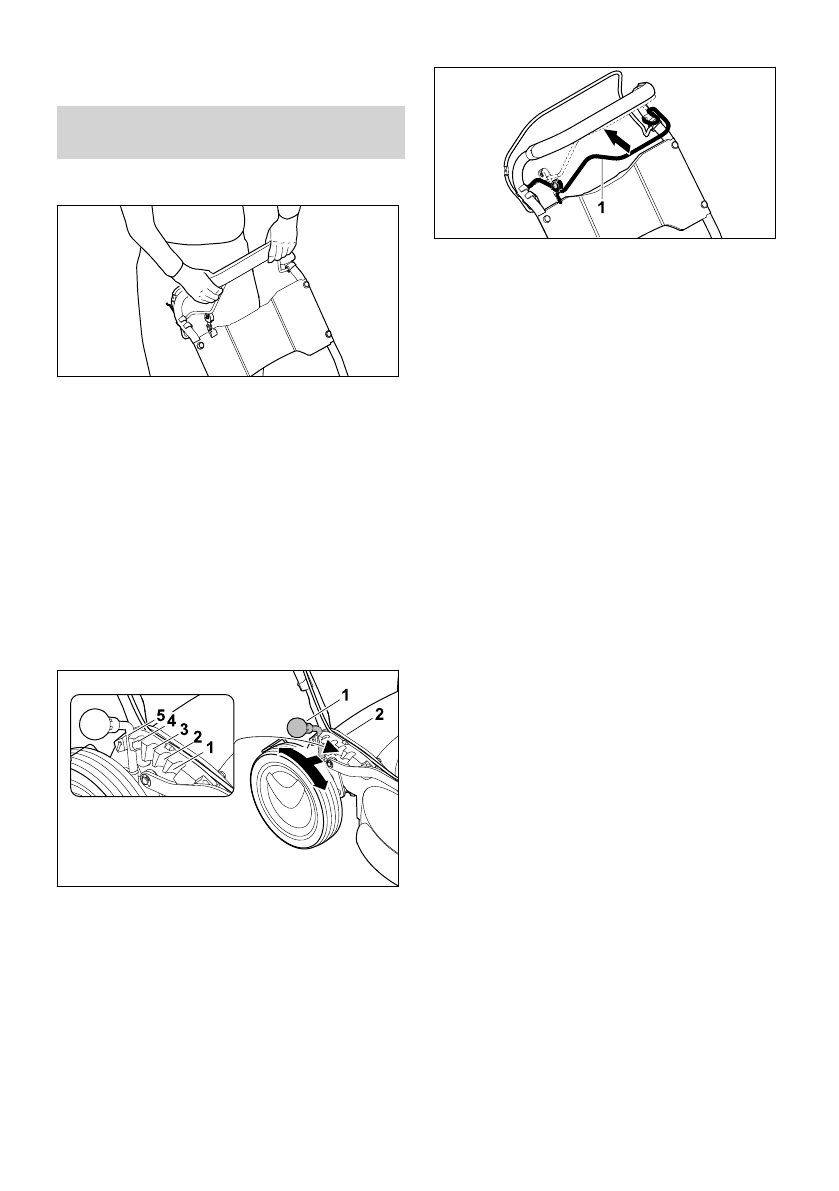 1

5
4
3
2
1

1
2