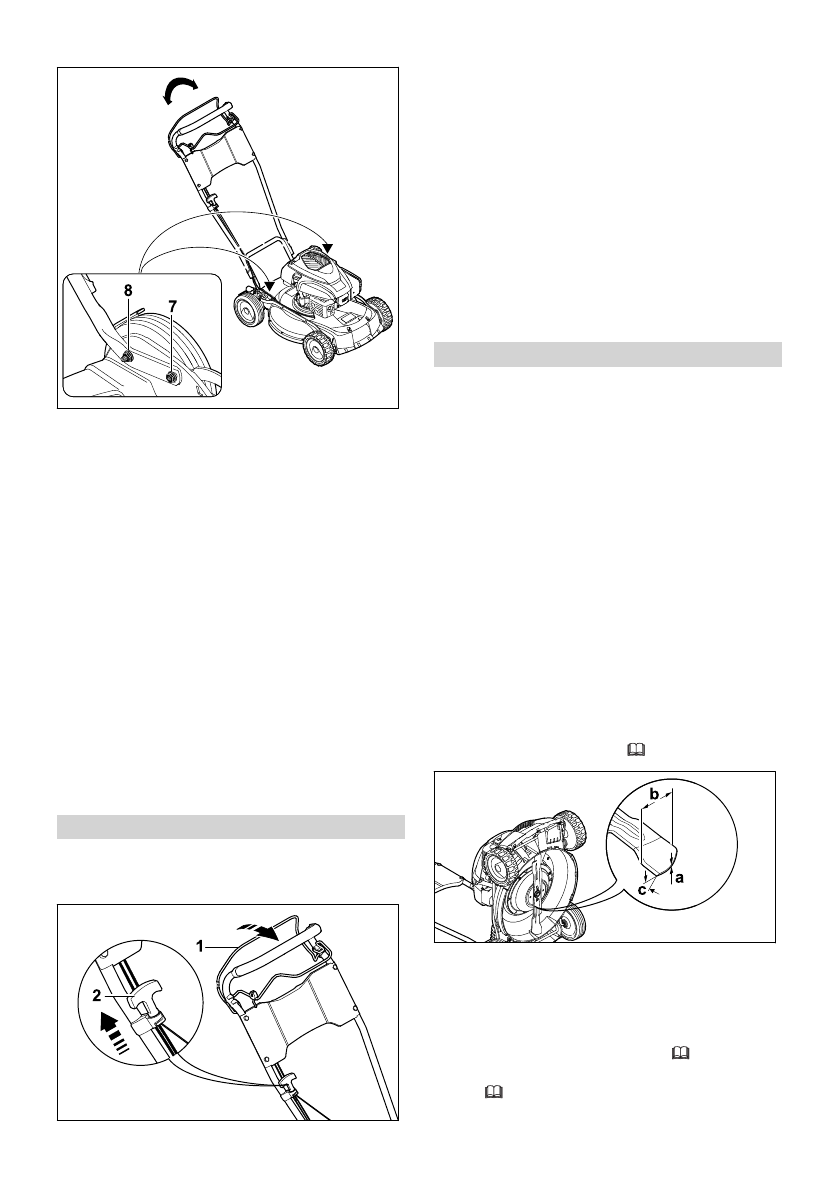 8
7

1
2

b
c
a