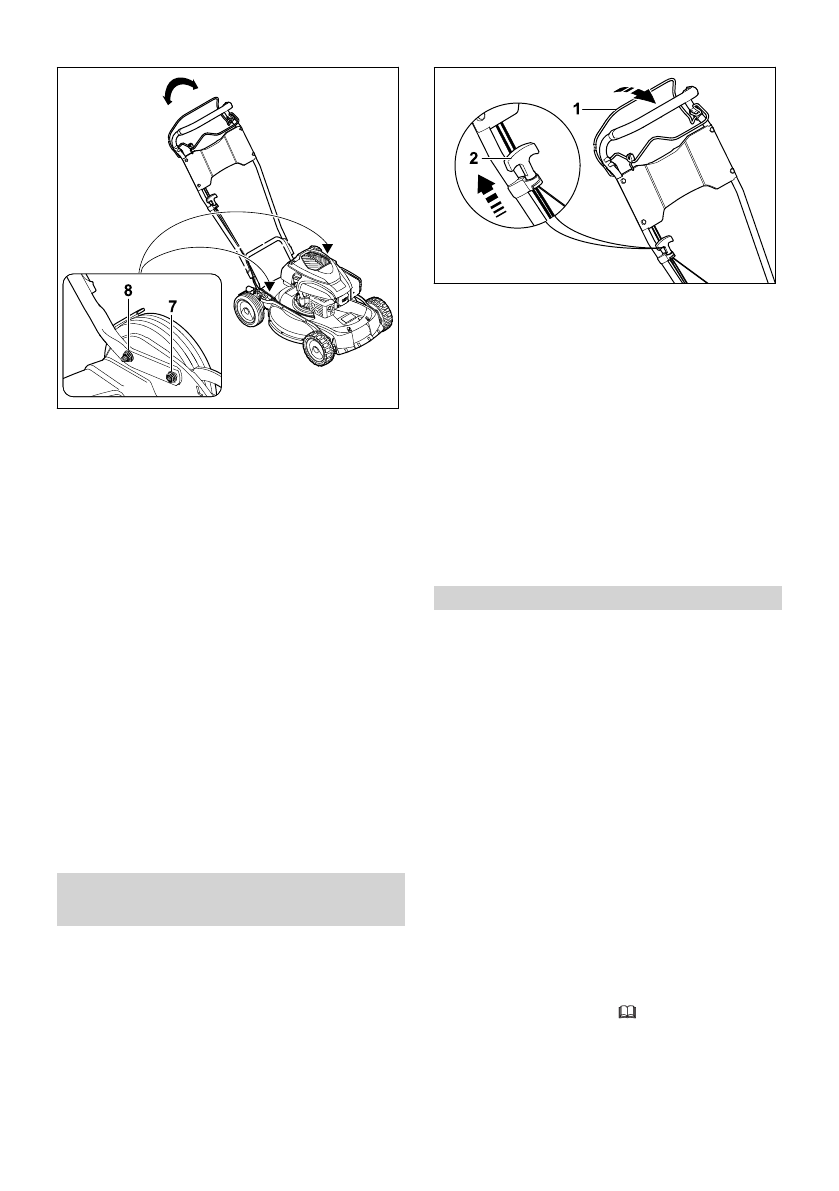 8
7

1
2