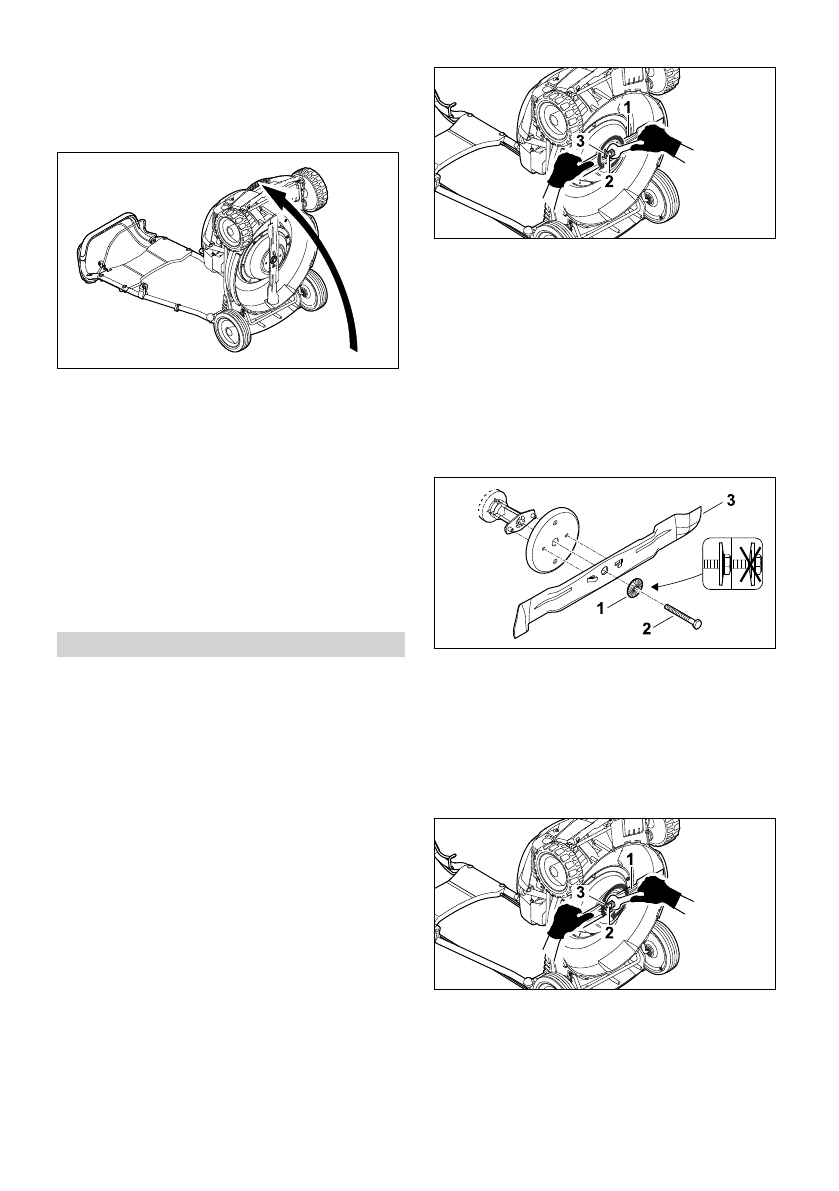 1
3
2

3
1
2

1
3
2