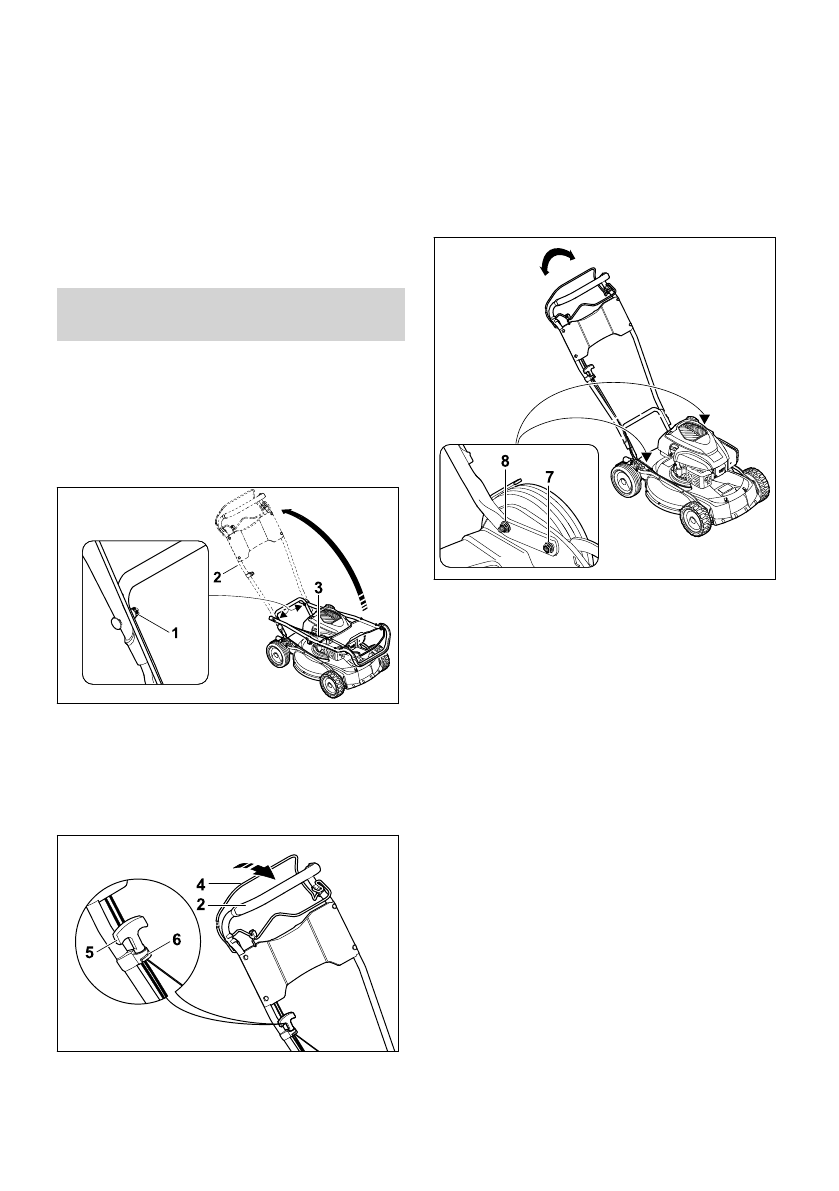 2
3
1

4
2
5
6

8
7