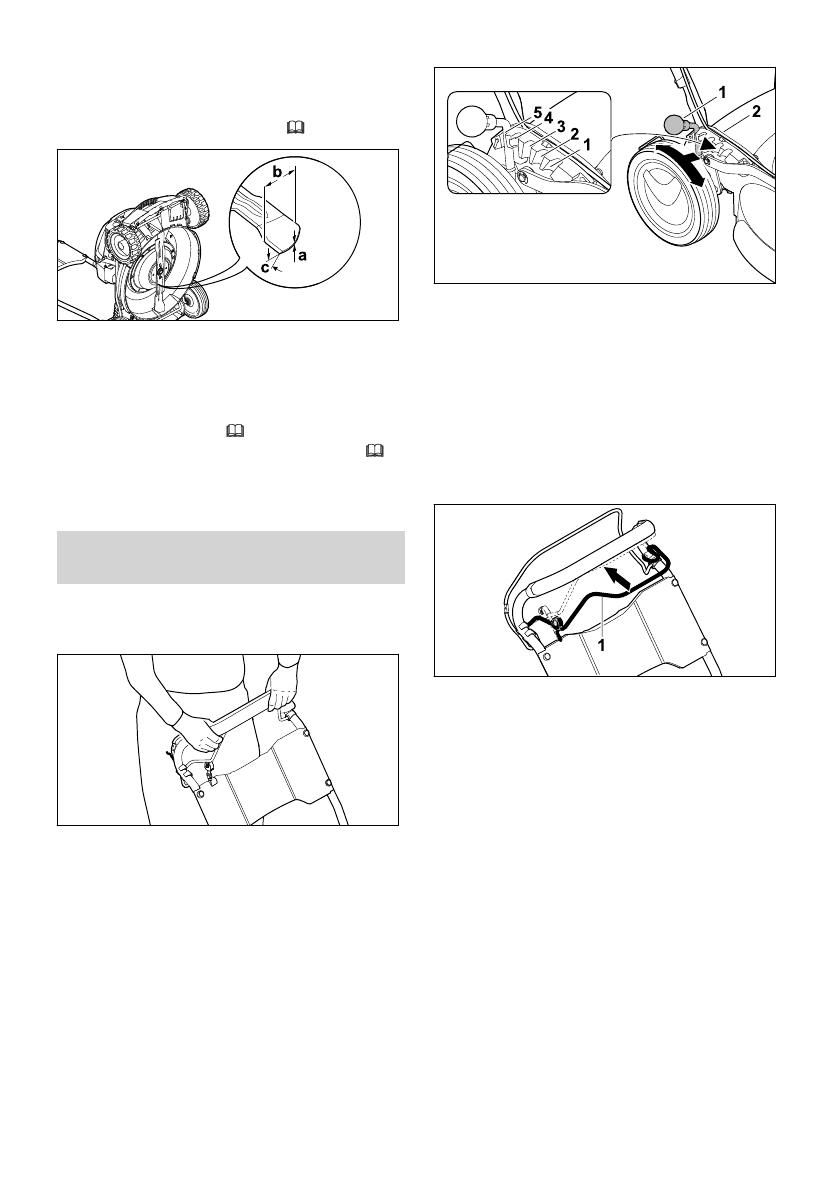 b

a

c

5 4 3 2 1

1

2

1