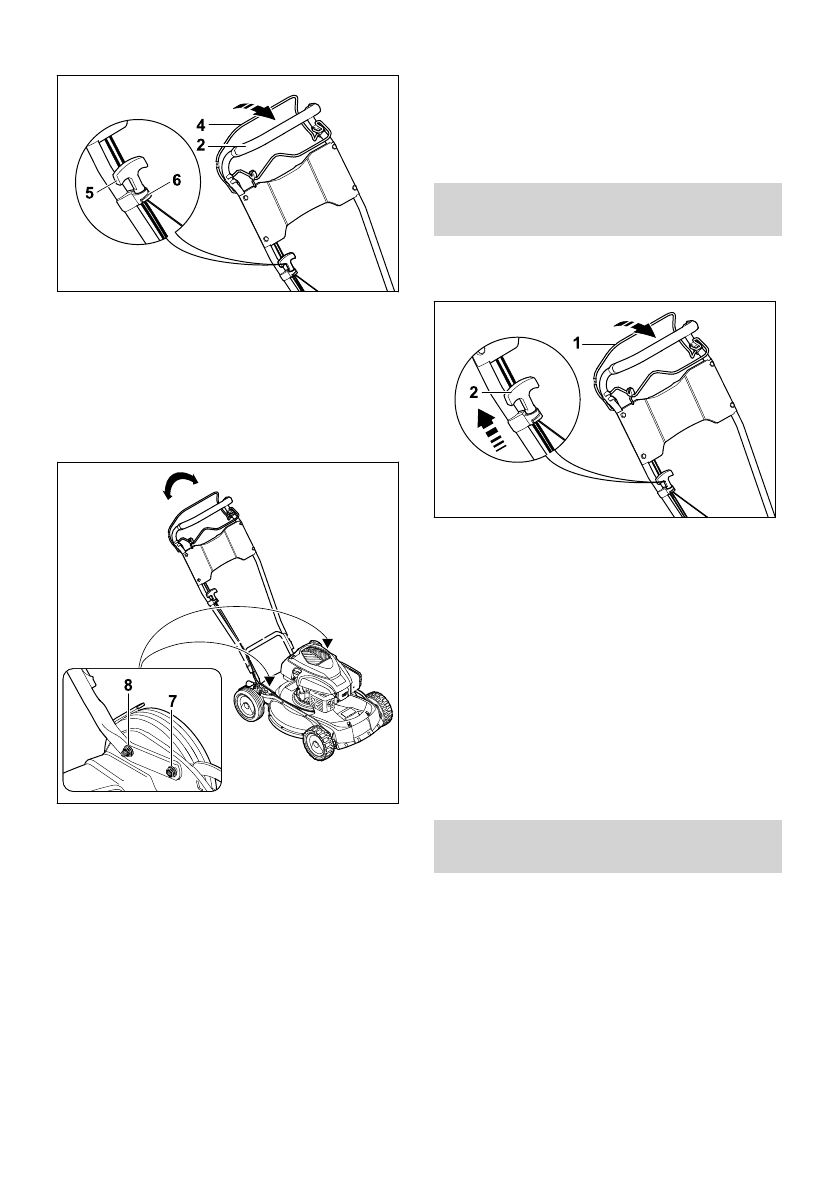 4
2
5
6

8
7

1
2