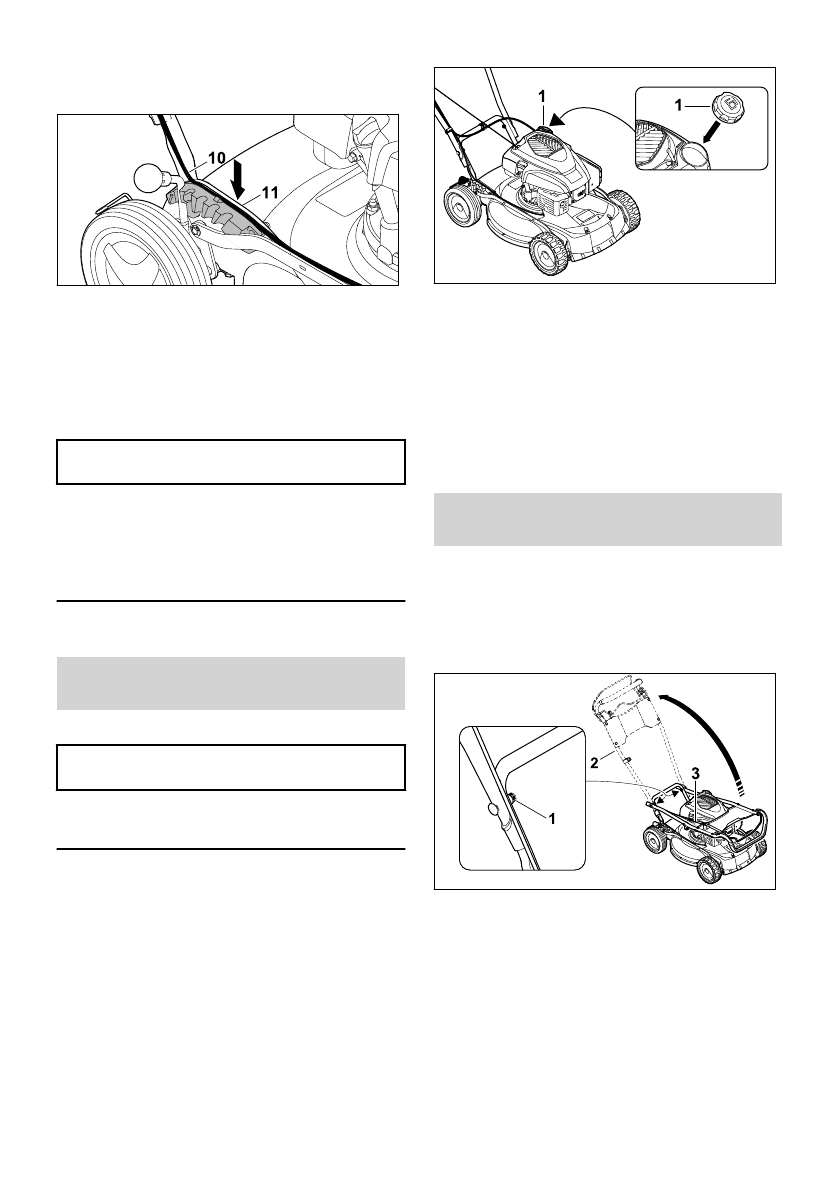 10

11

1

1

2

3

1