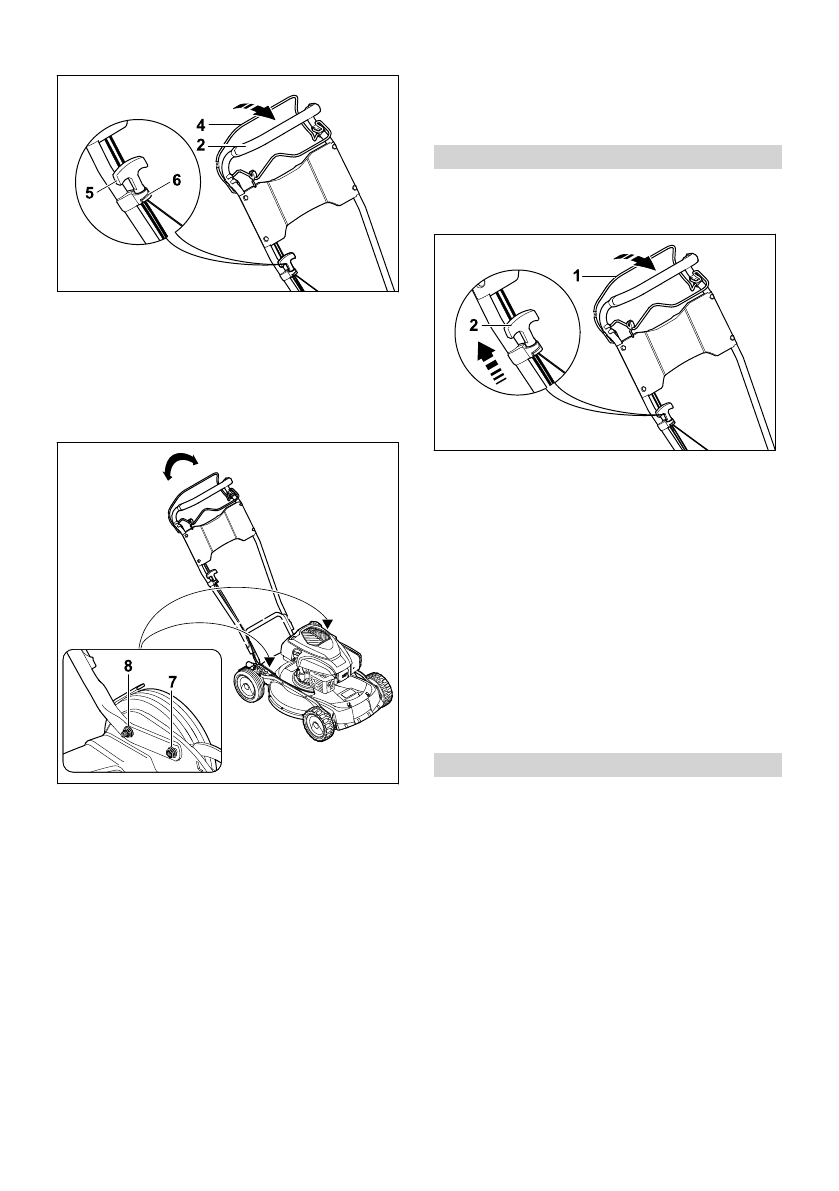 4
2
5
6

8
7

1
2