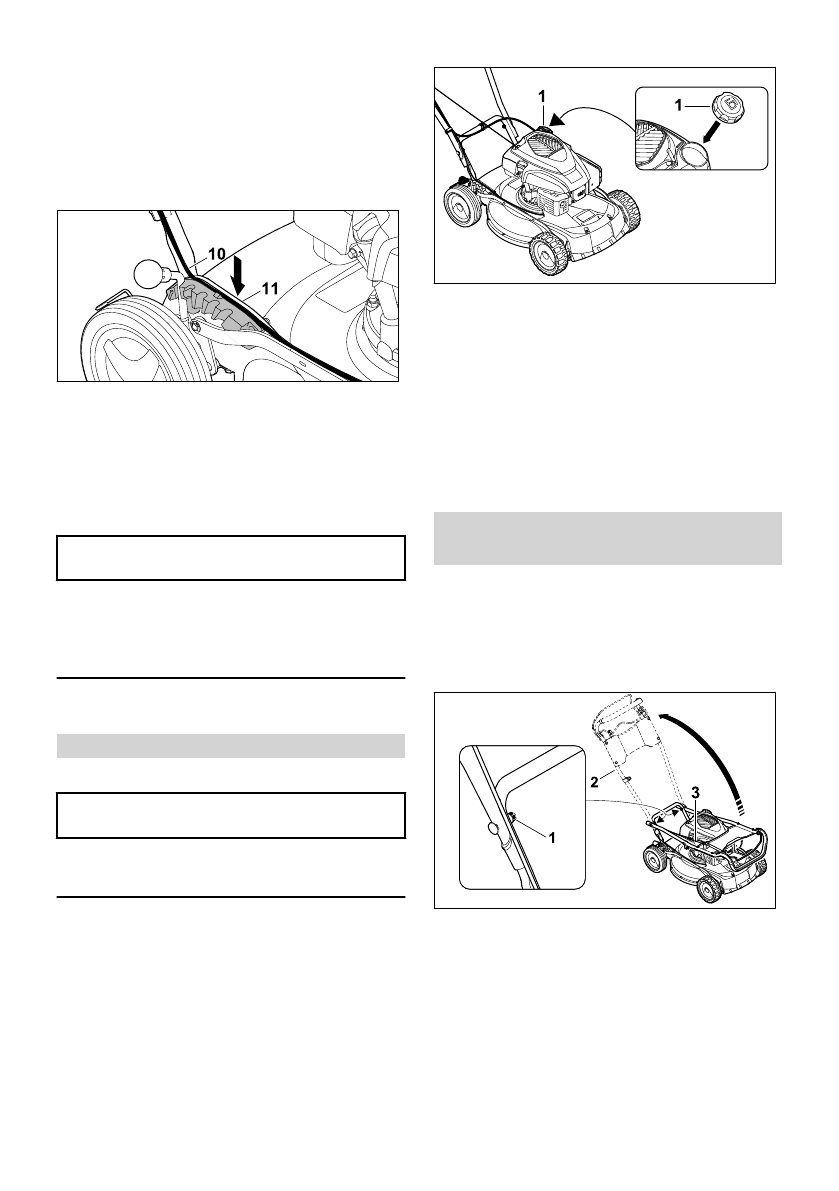 10
11

1
1

2
3
1