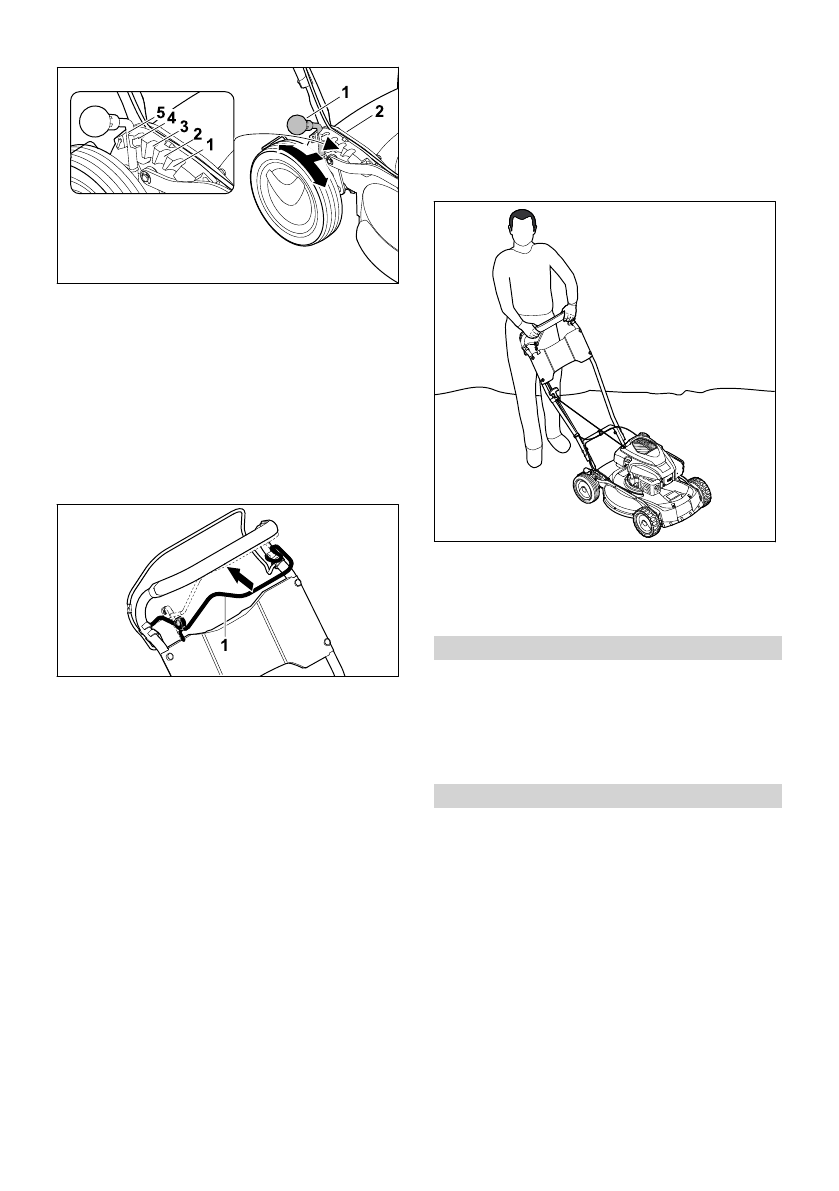 5
4
3
2
1

1
2

1