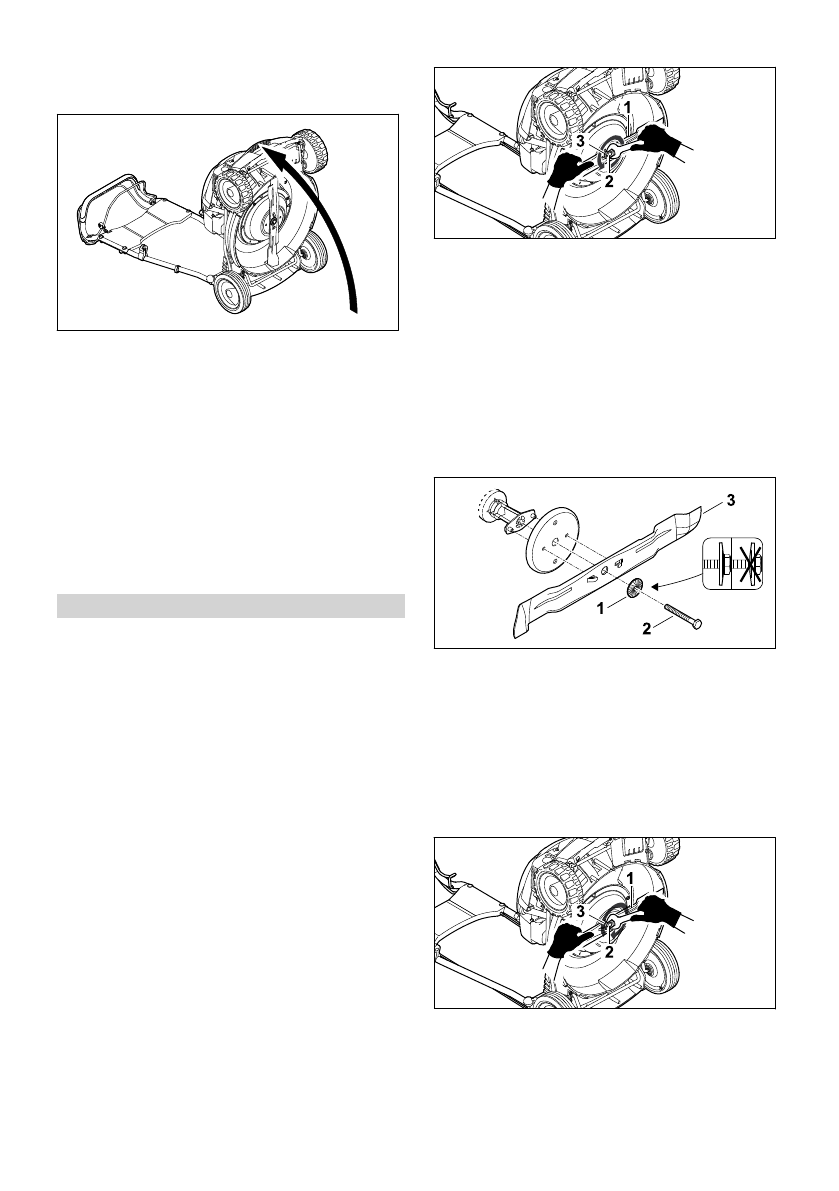 1
3
2

3
1
2

1
3
2