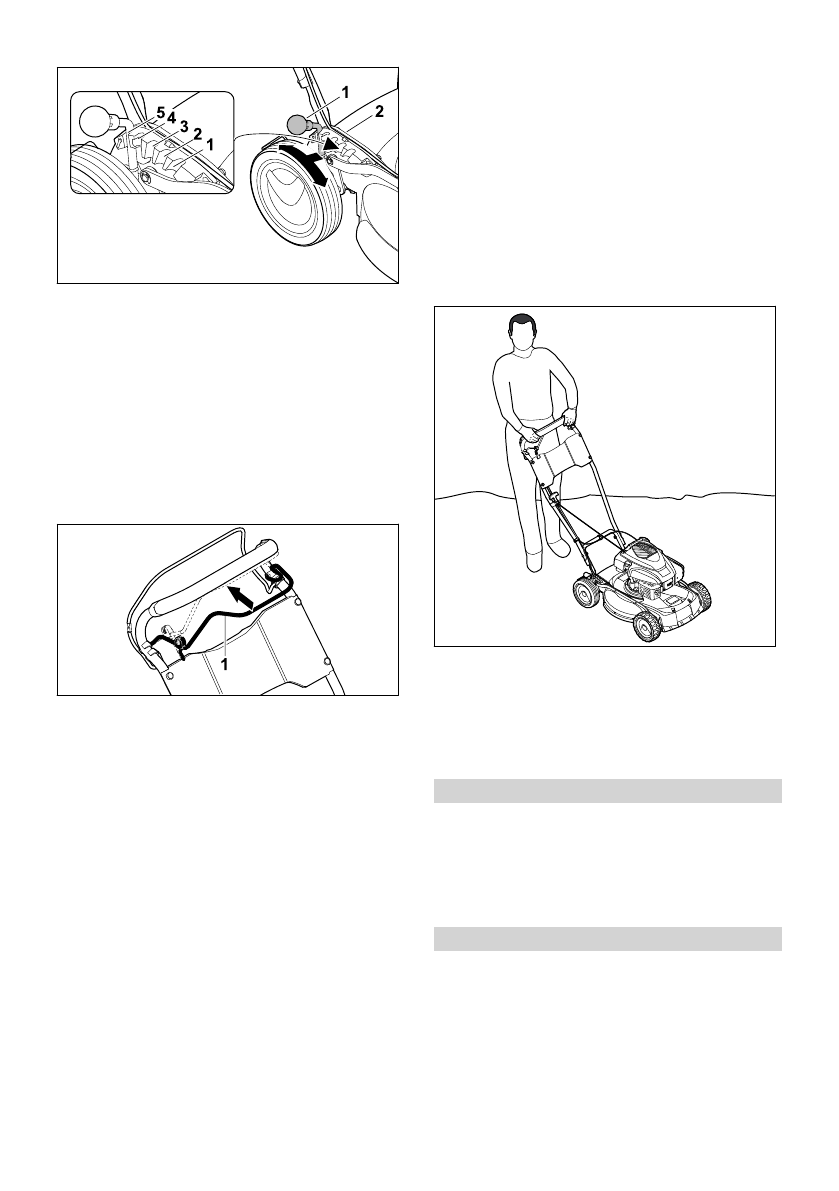 5
4
3
2
1
1
2

1