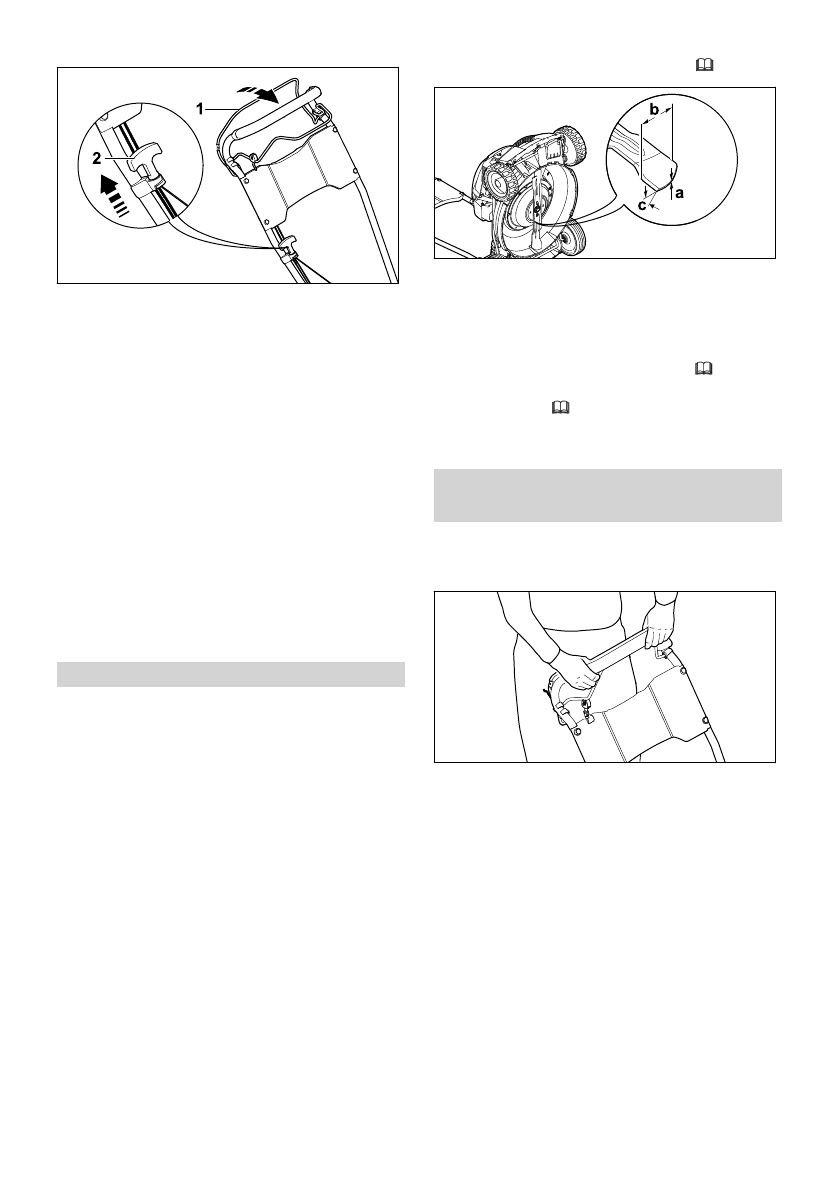 1

2

b

a

c