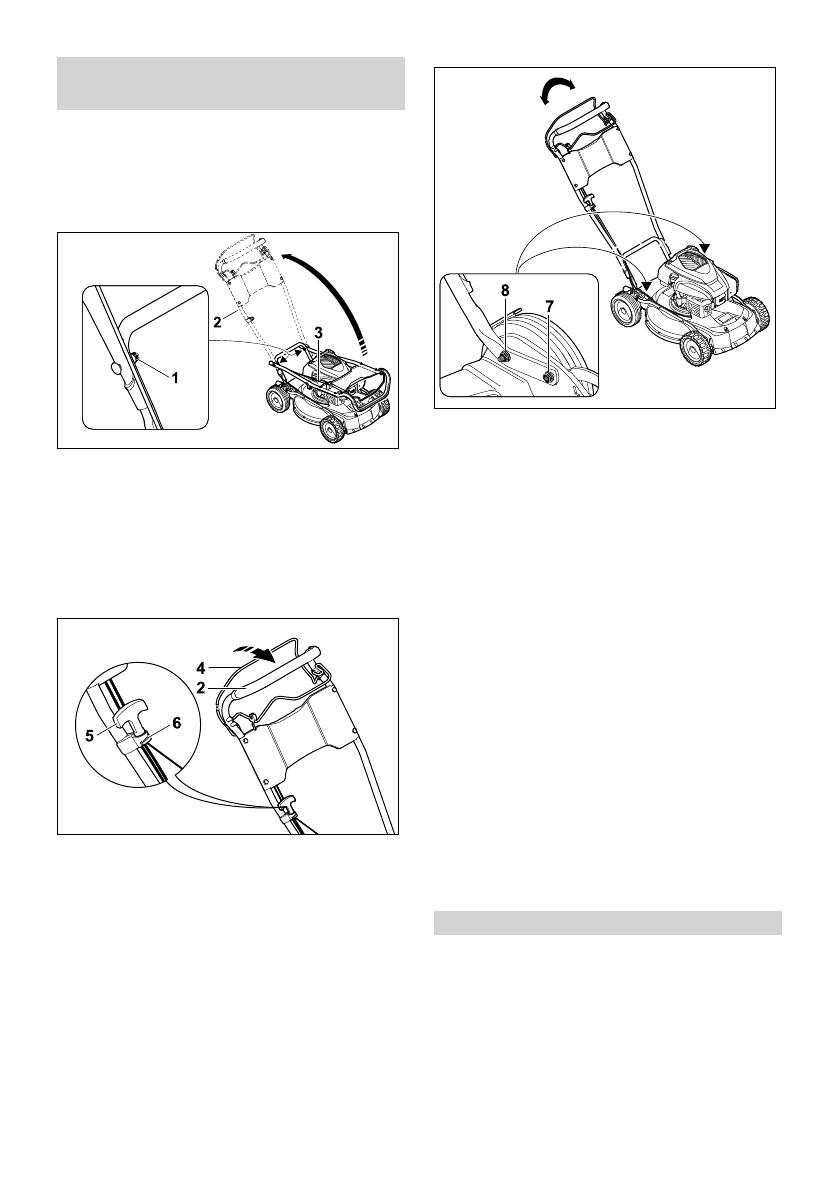 2
3
1

4
2
5
6

8
7