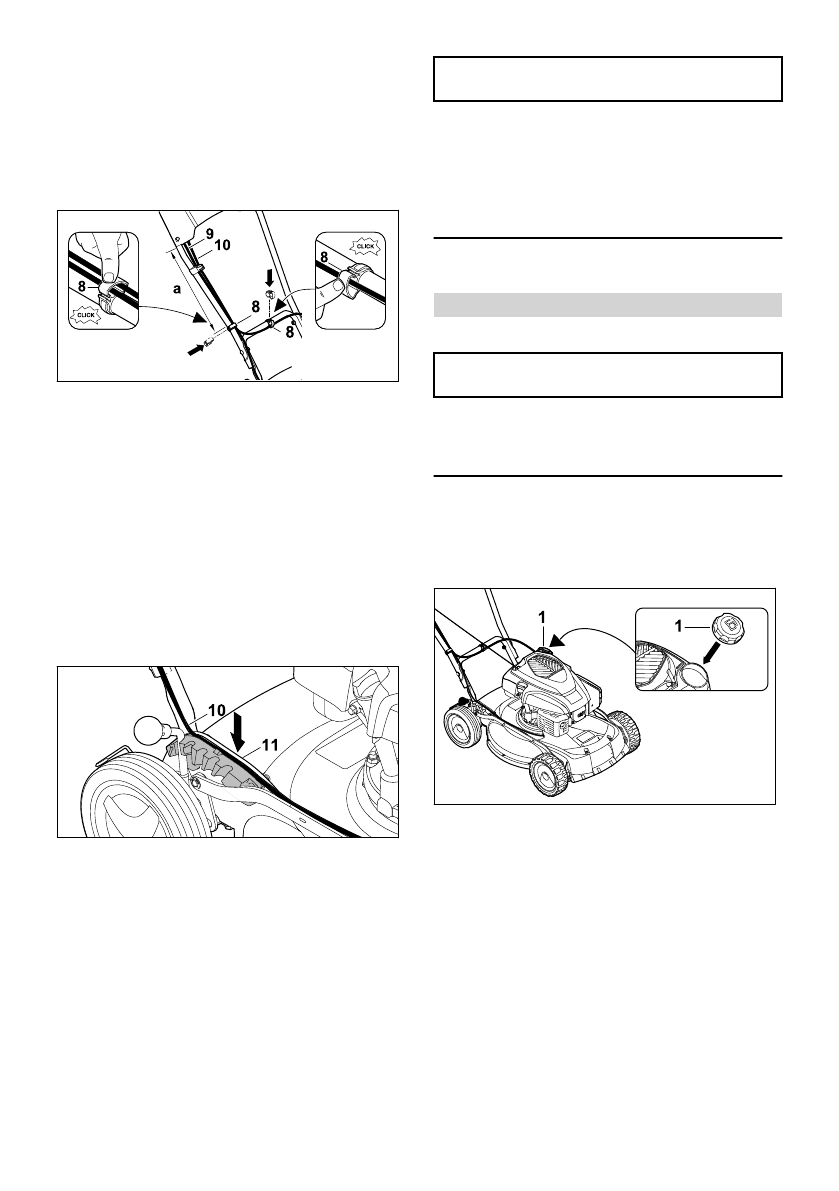 9
10
8
CLICK
a
8
8
8
CLICK

10
11

1
1