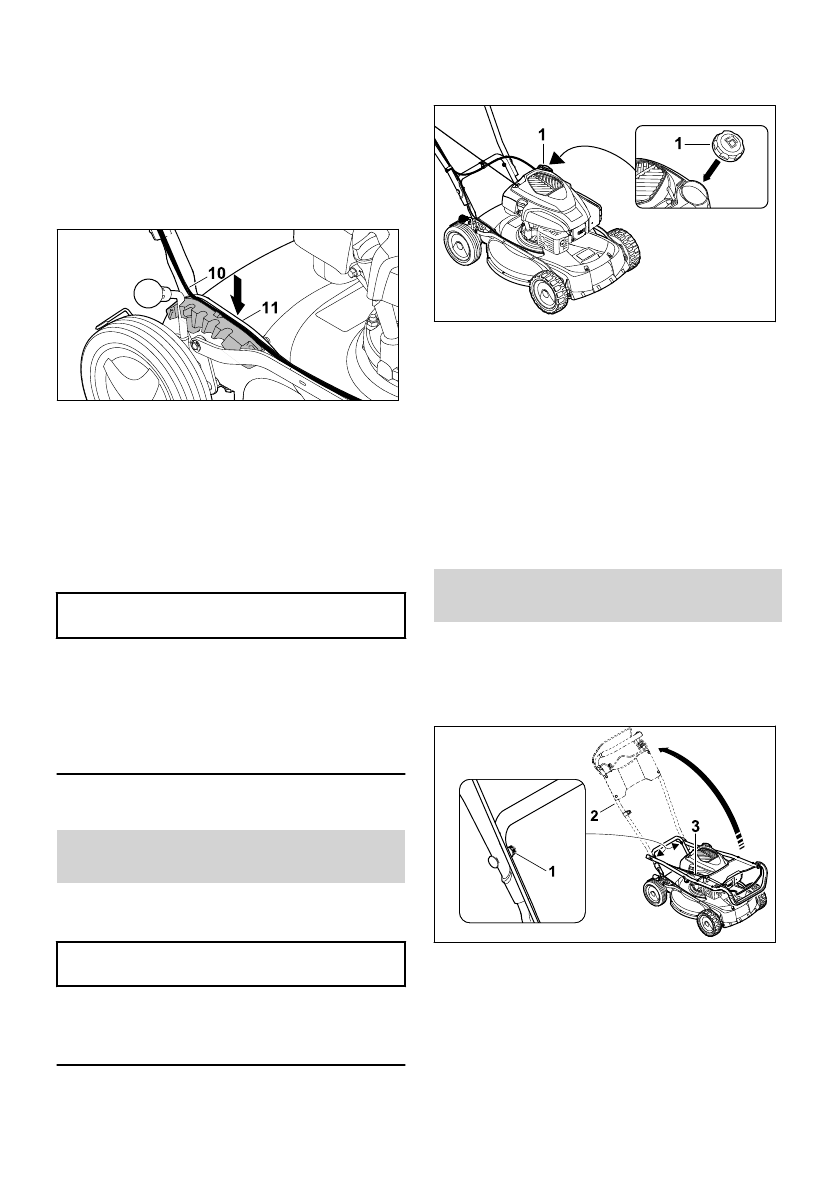 10

11

1

1

2

3

1