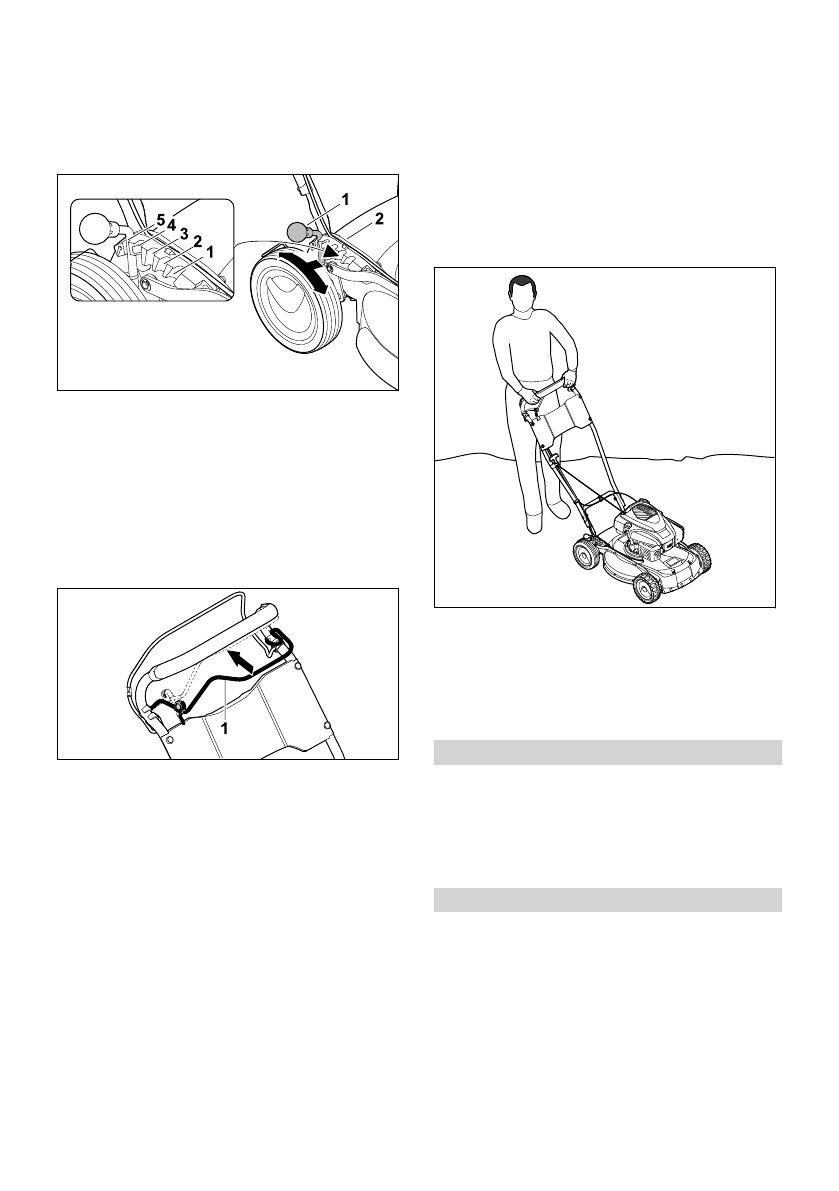 5 4 3 2 1

1

2

1