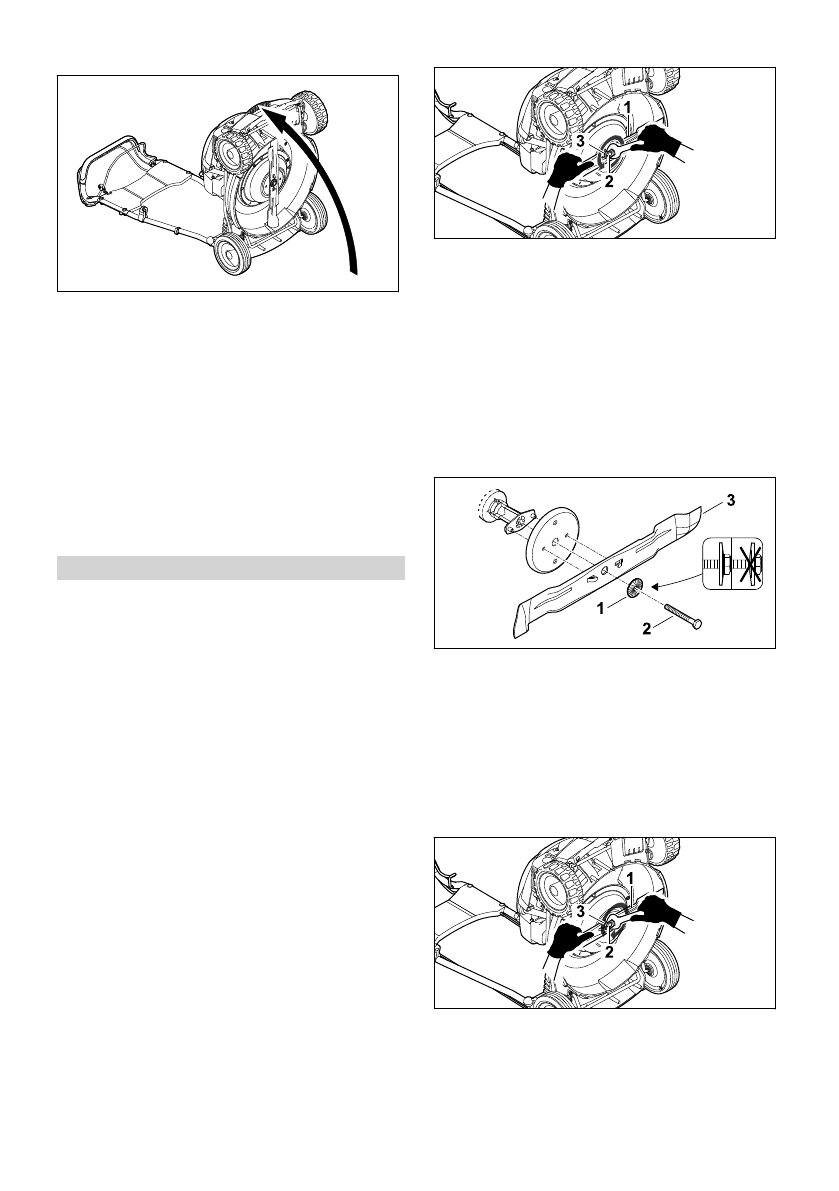 1
3
2

3
1
2

1
3
2