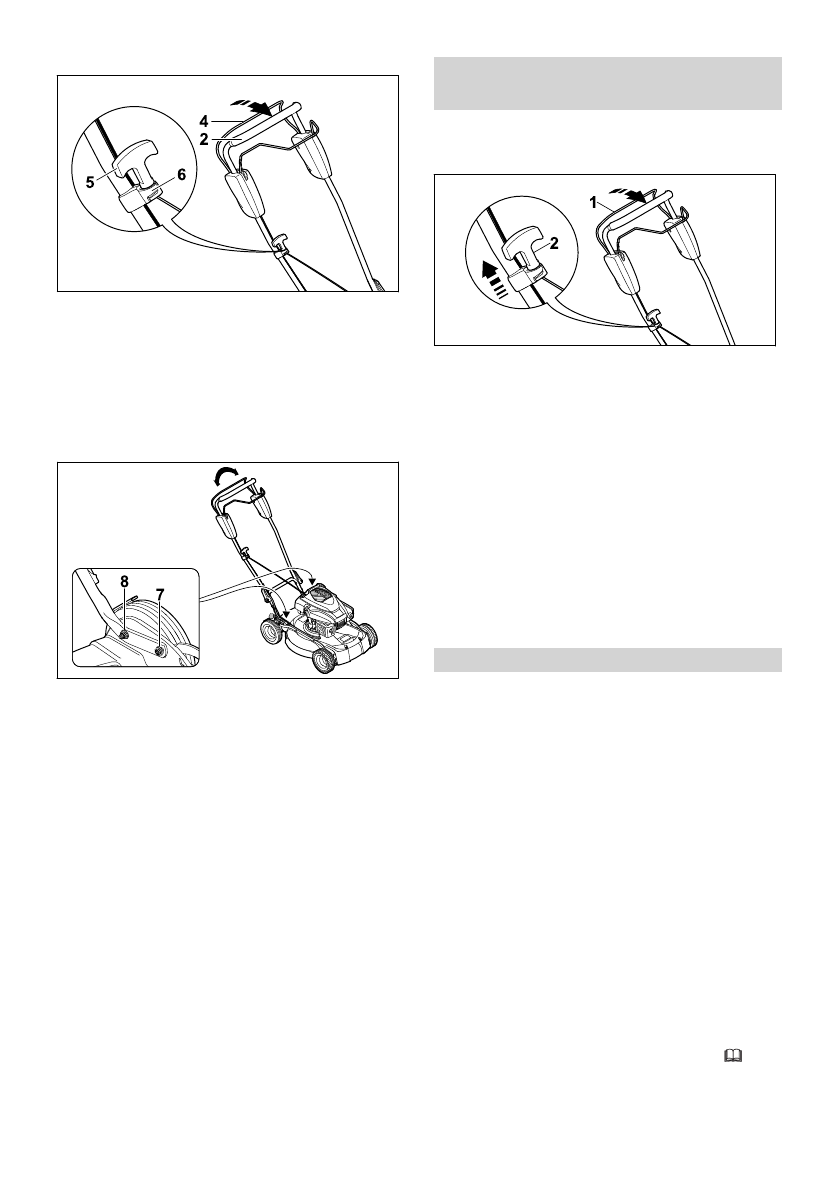 4
2
5
6

8
7

1
2