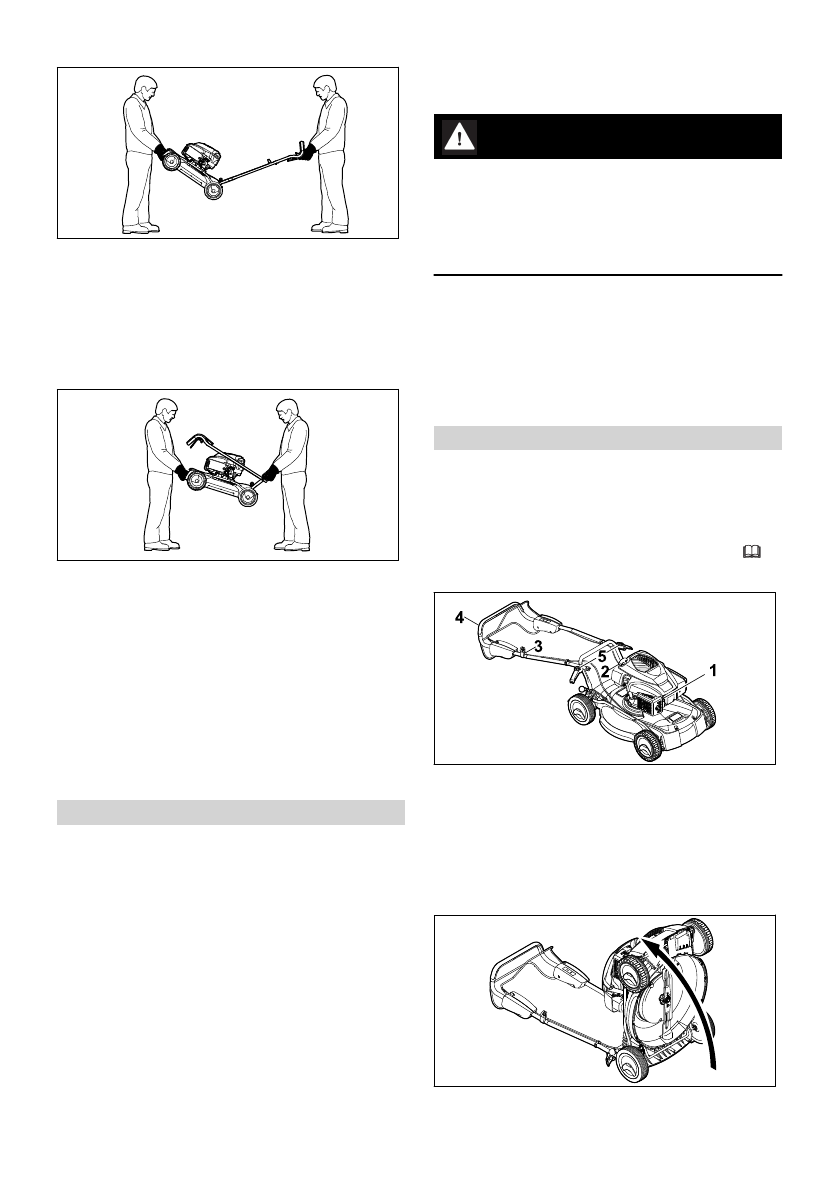 4

3

5

2

1