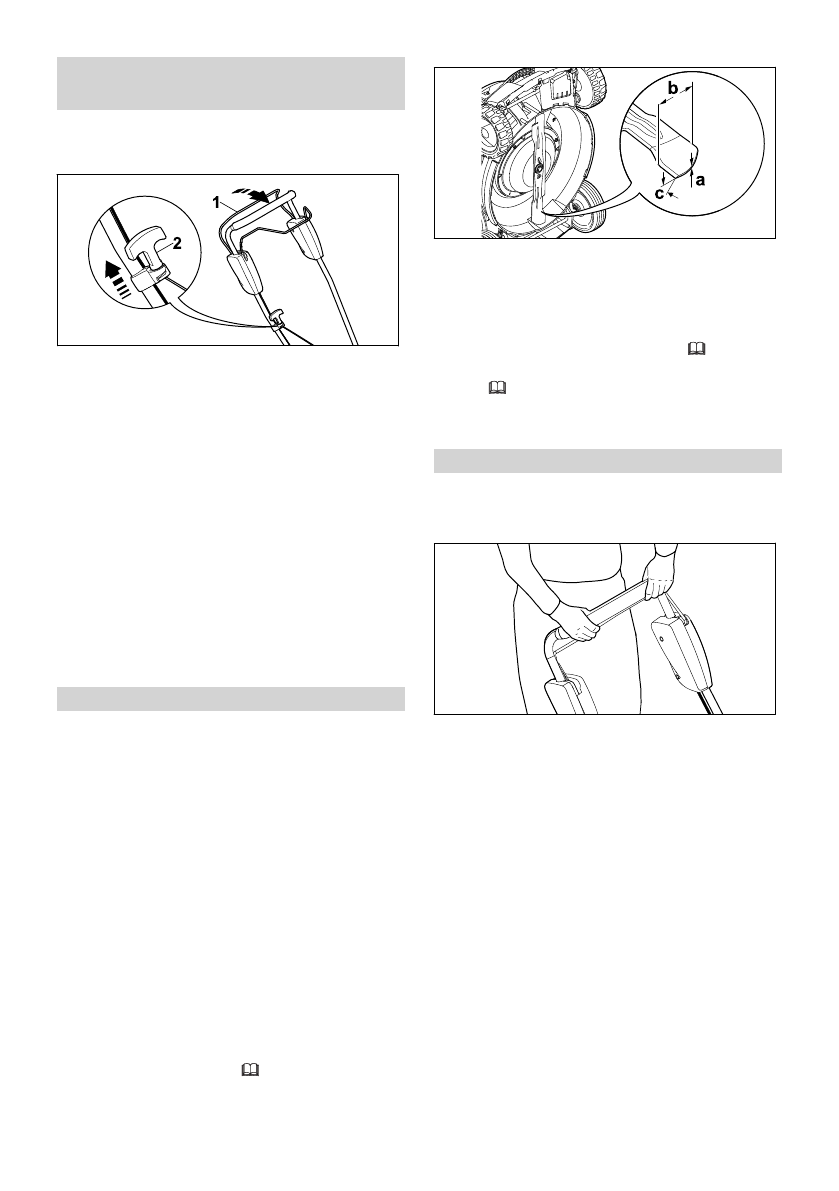 1
2

b
a
c