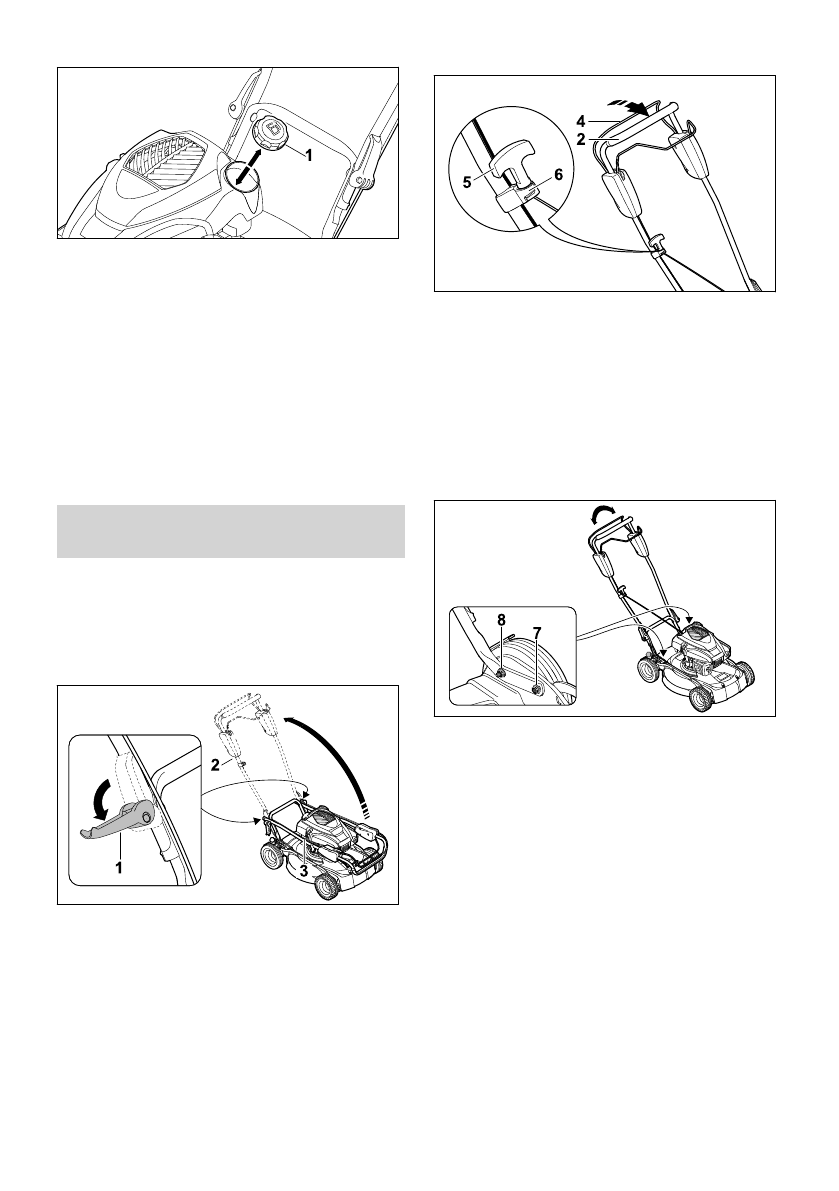 1

4
2
5
6

8
7

2
1
3